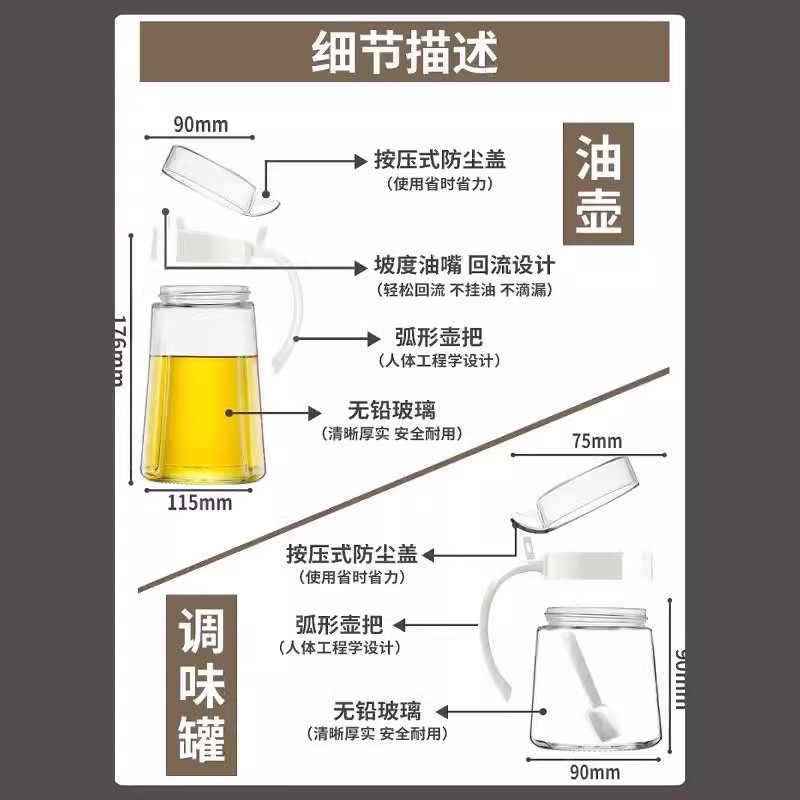 细节描述

90mm

油壶

按压式防尘盖
（使用省时省力）

坡度油嘴 回流设计
（轻松回流 不挂油 不滴漏）

176mm

弧形壶把
（人体工程学设计）

无铅玻璃
（清晰厚实 安全耐用）

115mm

75mm

按压式防尘盖
（使用省时省力）

调味罐

弧形壶把
（人体工程学设计）

90mm

无铅玻璃
（清晰厚实 安全耐用）

90mm