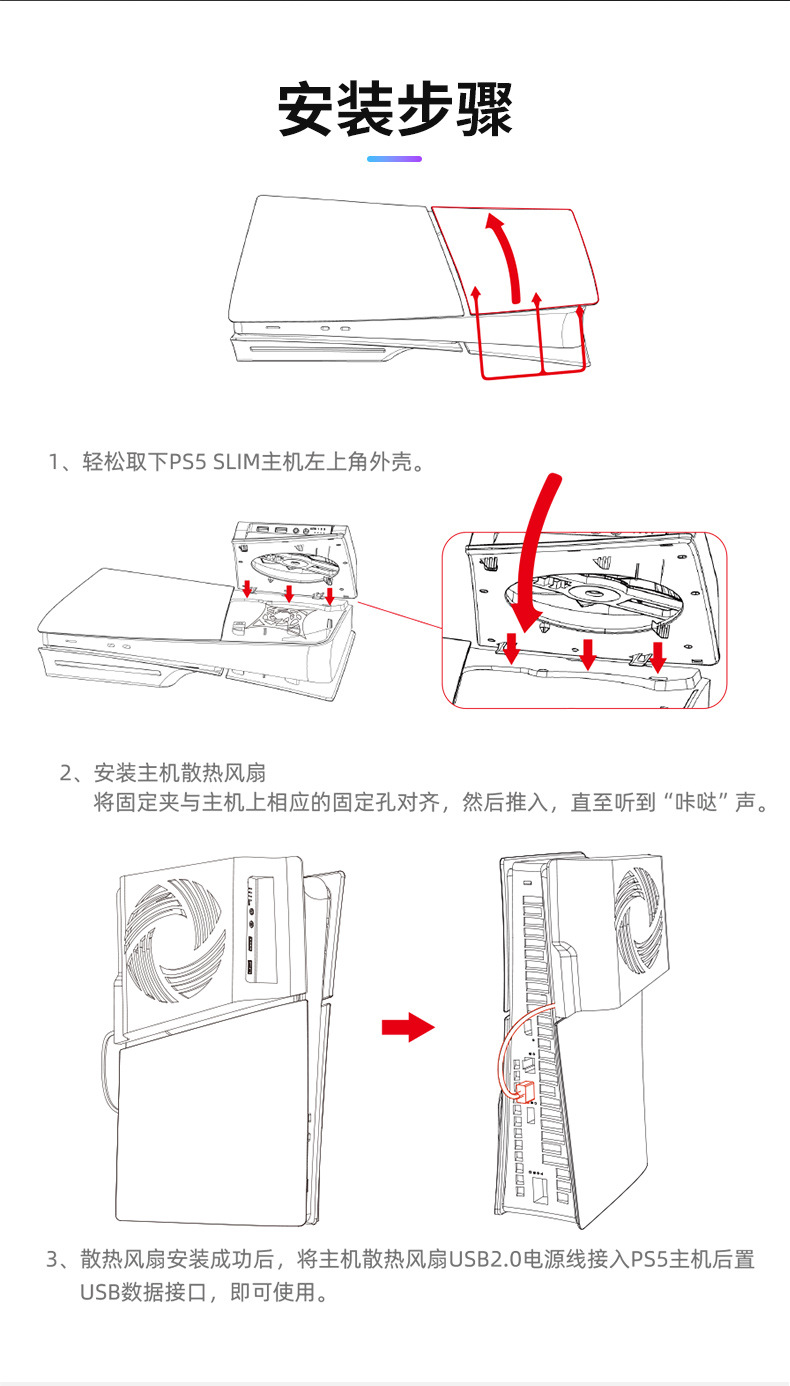 安装步骤

1、轻松取下PS5 SLIM主机左上角外壳。

2、安装主机散热风扇
将固定夹与主机上相应的固定孔对齐，然后推入，直至听到“咔哒”声。

3、散热风扇安装成功后，将主机散热风扇USB2.0电源线接入PS5主机后置USB数据接口，即可使用。