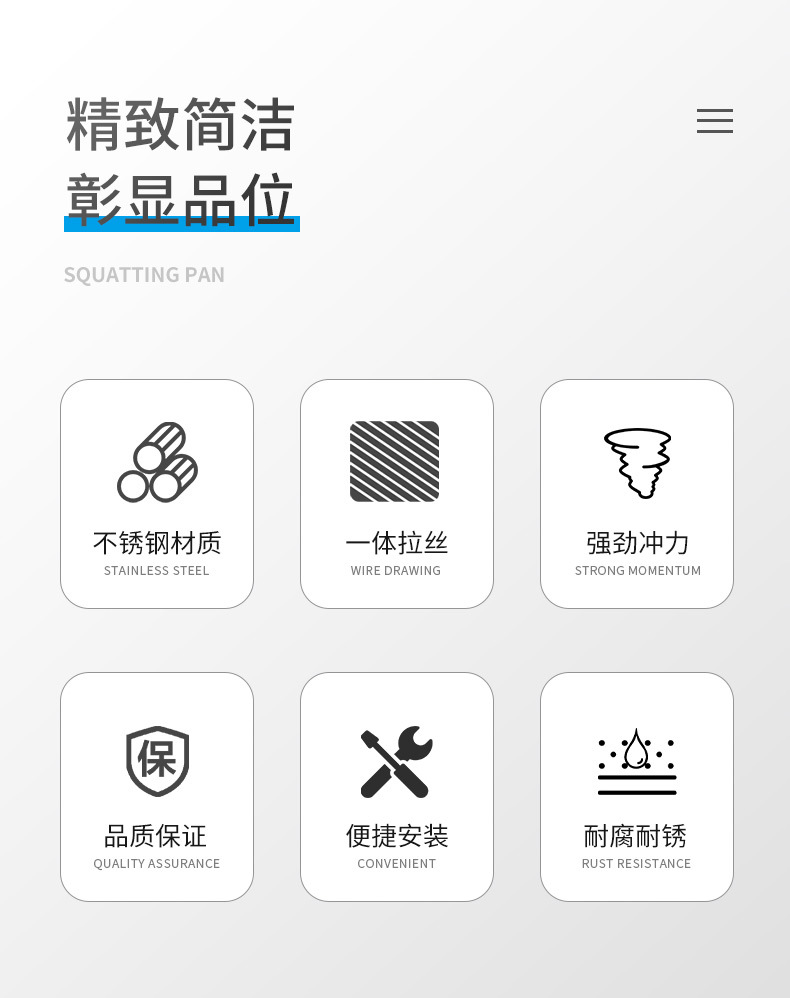 精致简洁
彰显品位

SQUATTING PAN

不锈钢材质
STAINLESS STEEL

一体拉丝
WIRE DRAWING

强劲冲力
STRONG MOMENTUM

保

品质保证
QUALITY ASSURANCE

便捷安装
CONVENIENT

耐腐耐锈
RUST RESISTANCE