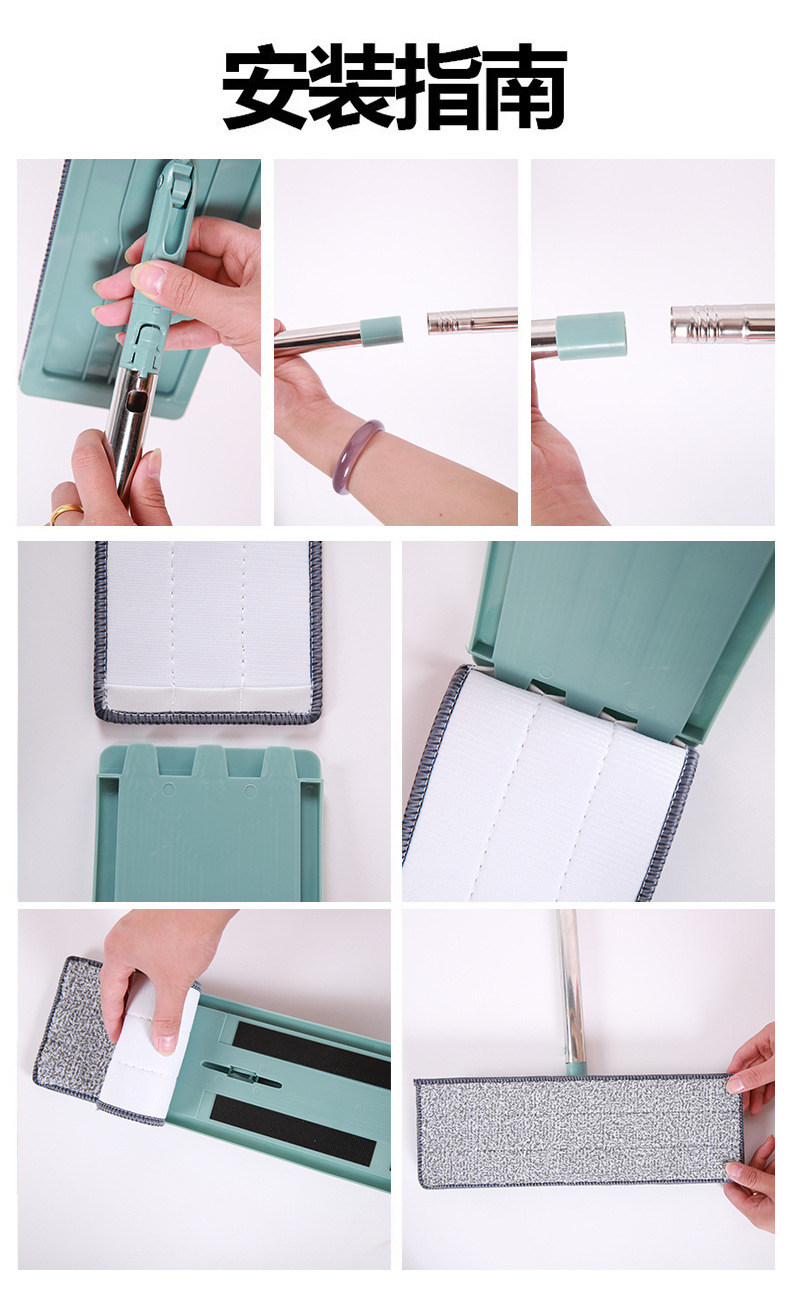 安装指南