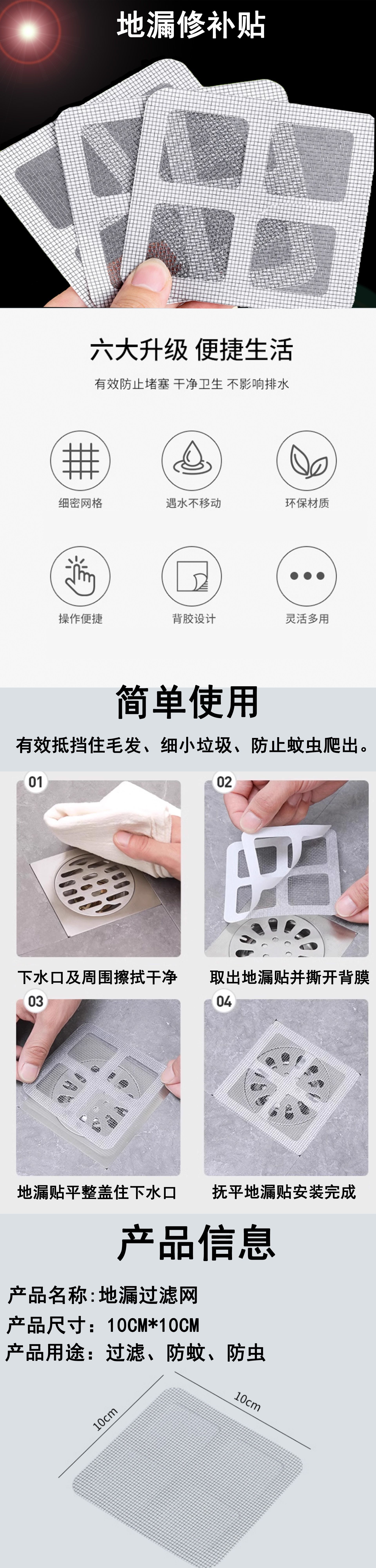 地漏修补贴

六大升级 便捷生活

有效防止堵塞 干净卫生 不影响排水

细密网格

遇水不移动

环保材质

操作便捷

背胶设计

灵活多用

简单使用

有效抵挡住毛发、细小垃圾、防止蚊虫爬出。

01

下水口及周围擦拭干净

02

取出地漏贴并撕开背膜

03

地漏贴平整盖住下水口

04

抚平地漏贴安装完成

产品信息

产品名称:地漏过滤网

产品尺寸：10CM*10CM

产品用途：过滤、防蚊、防虫

10cm

10cm