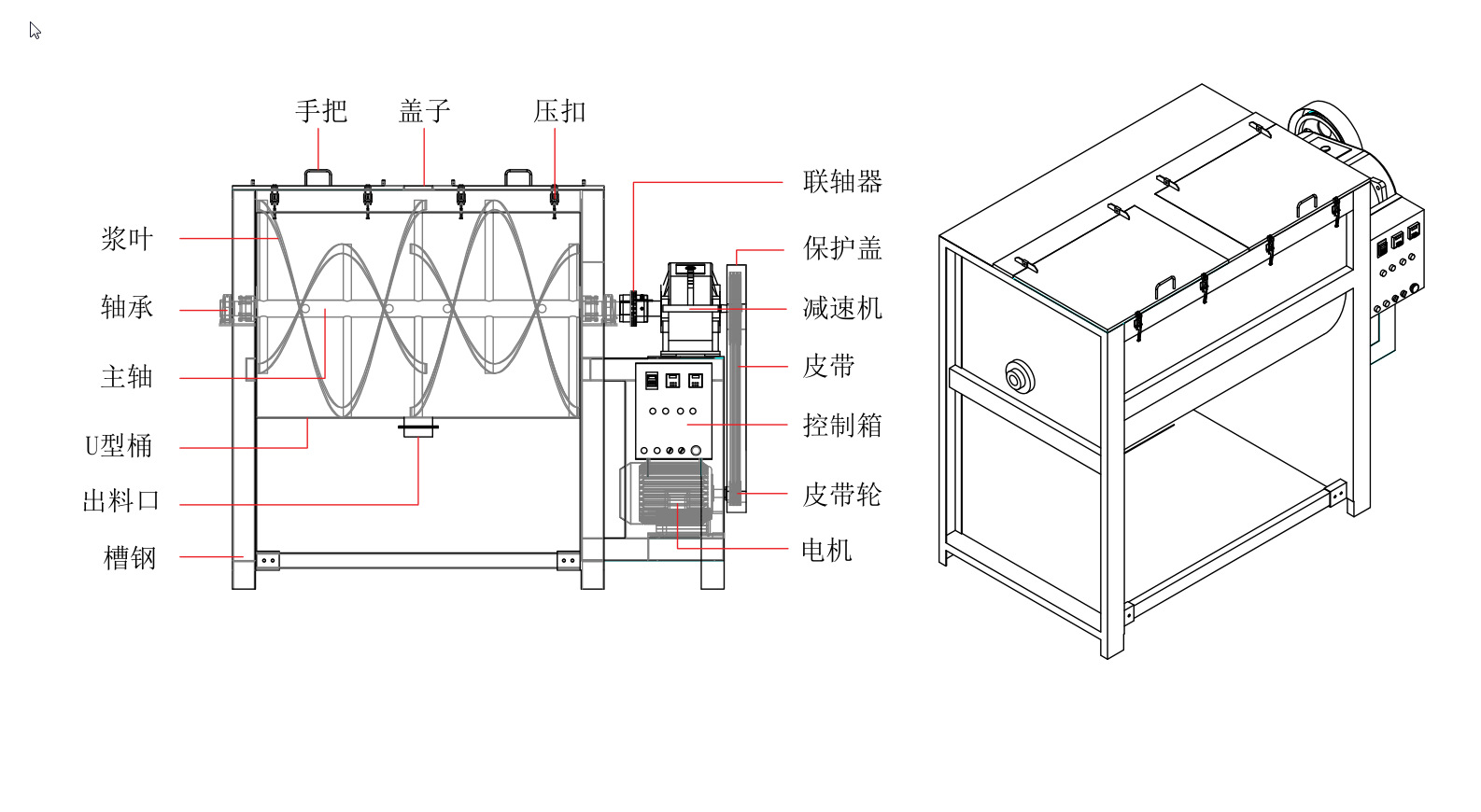 手把 盖子 压扣

浆叶
轴承
主轴
U型桶
出料口
槽钢

联轴器
保护盖
减速机
皮带
控制箱
皮带轮
电机