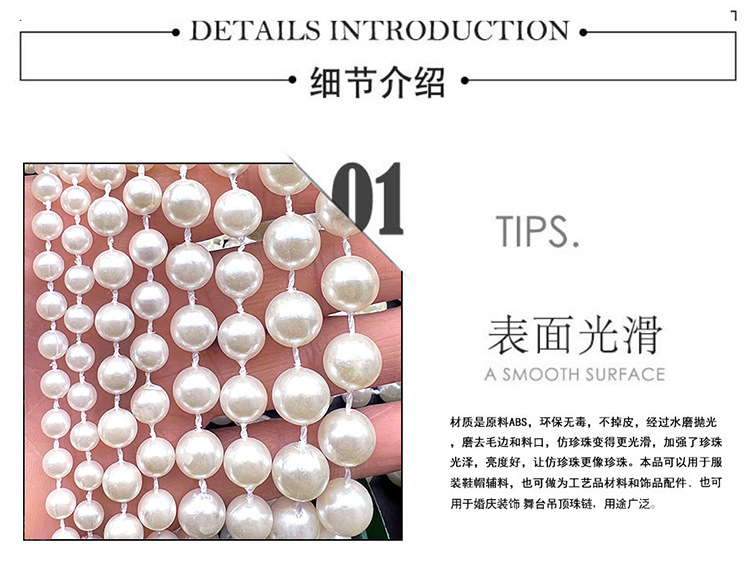 DETAILS INTRODUCTION

细节介绍

01

TIPS.

表面光滑

A SMOOTH SURFACE

材质是原料ABS，环保无毒，不掉皮，经过水磨抛光，磨去毛边和料口，仿珍珠变得更光滑，加强了珍珠光泽，亮度好，让仿珍珠更像珍珠。本品可以用于服装鞋帽辅料，也可做为工艺品材料和饰品配件、也可用于婚庆装饰 舞台吊顶珠链，用途广泛。