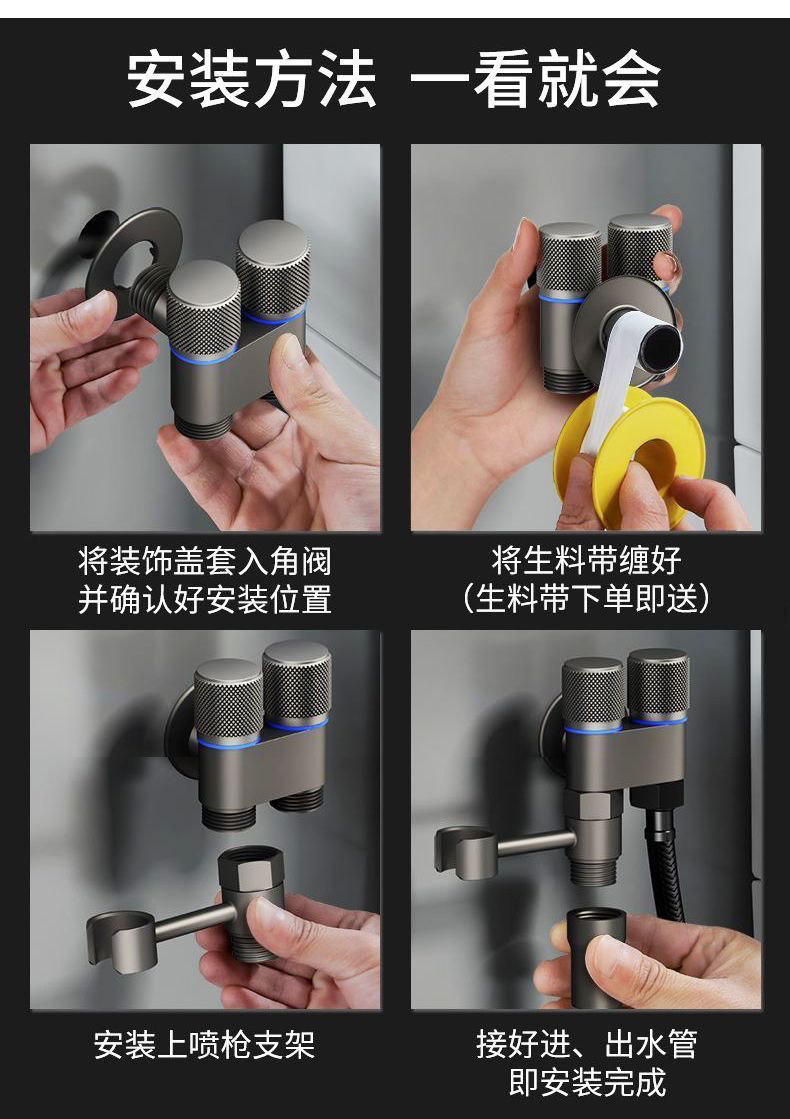 安装方法 一看就会

将装饰盖套入角阀
并确认好安装位置

将生料带缠好
(生料带下单即送)

安装上喷枪支架

接好进、出水管
即安装完成