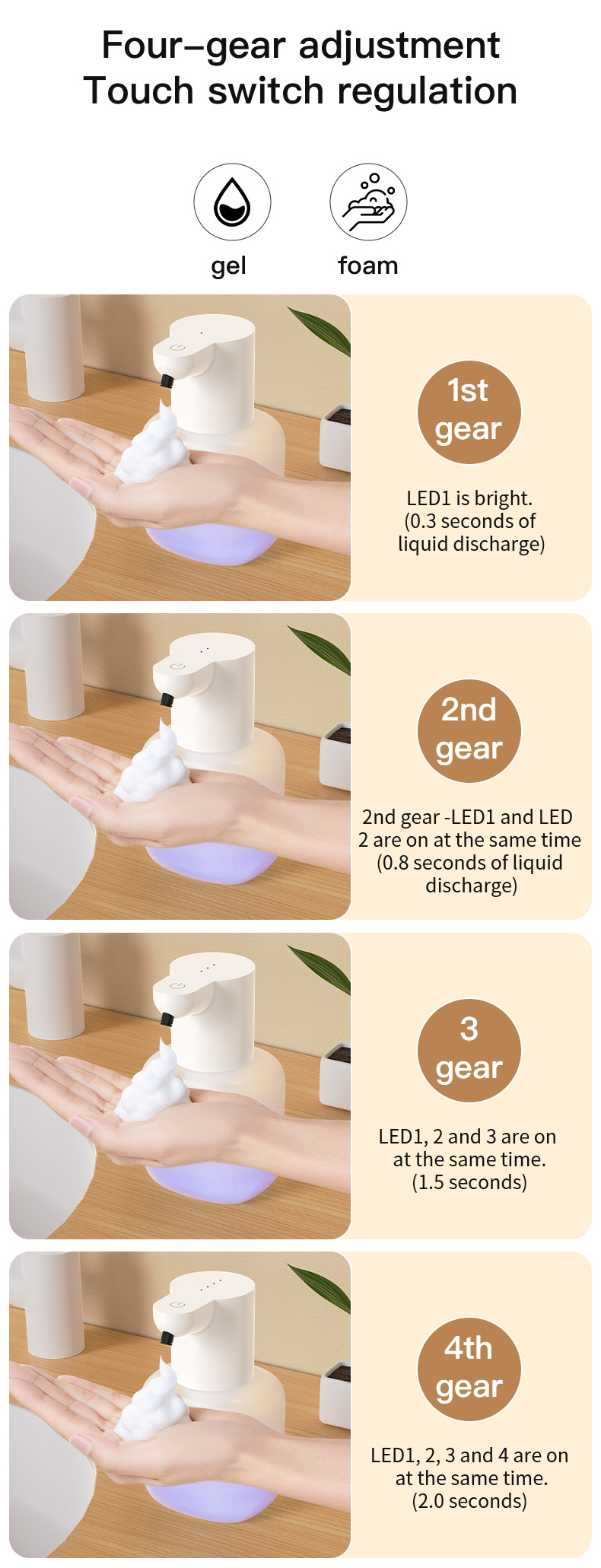 Four–gear adjustment
Touch switch regulation

gel

foam

1st gear

LED1 is bright. (0.3 seconds of liquid discharge)

2nd gear

2nd gear -LED1 and LED 2 are on at the same time (0.8 seconds of liquid discharge)

3 gear

LED1, 2 and 3 are on at the same time. (1.5 seconds)

4th gear

LED1, 2, 3 and 4 are on at the same time. (2.0 seconds)