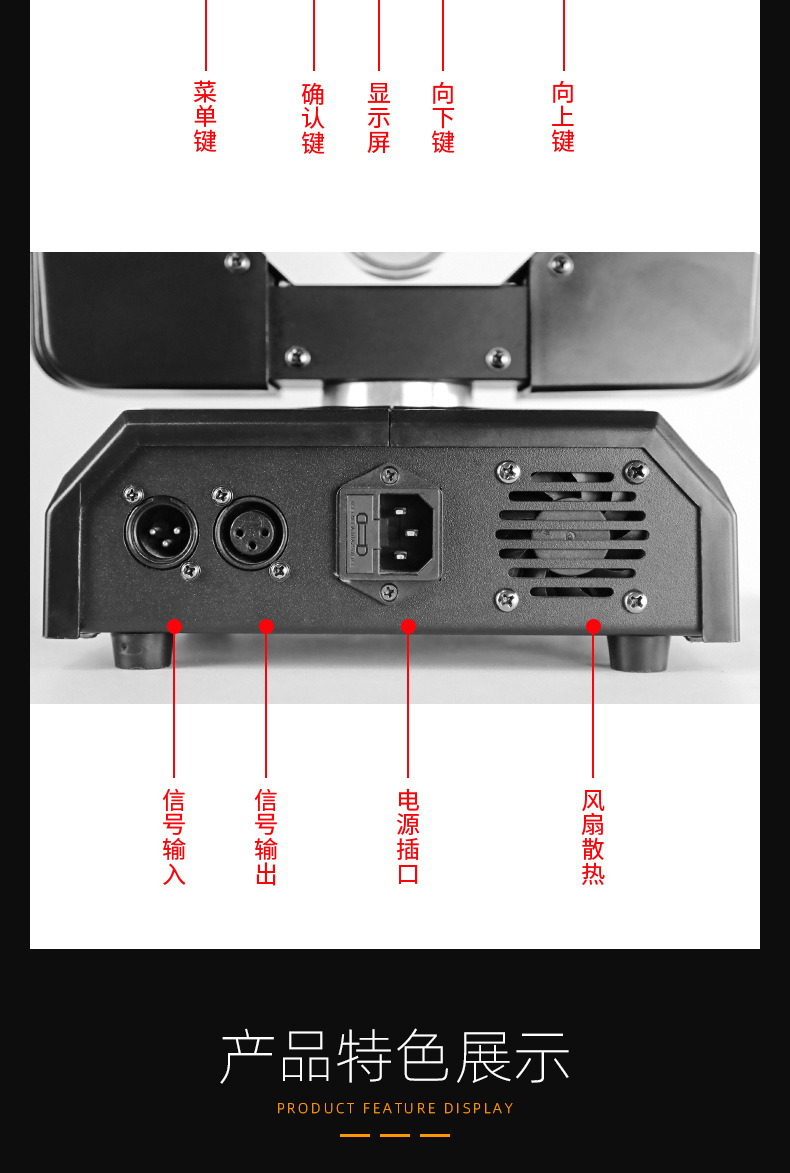 菜单键

确认键

显示屏

向下键

向上键

信号输入

信号输出

电源插口

风扇散热

产品特色展示

PRODUCT FEATURE DISPLAY