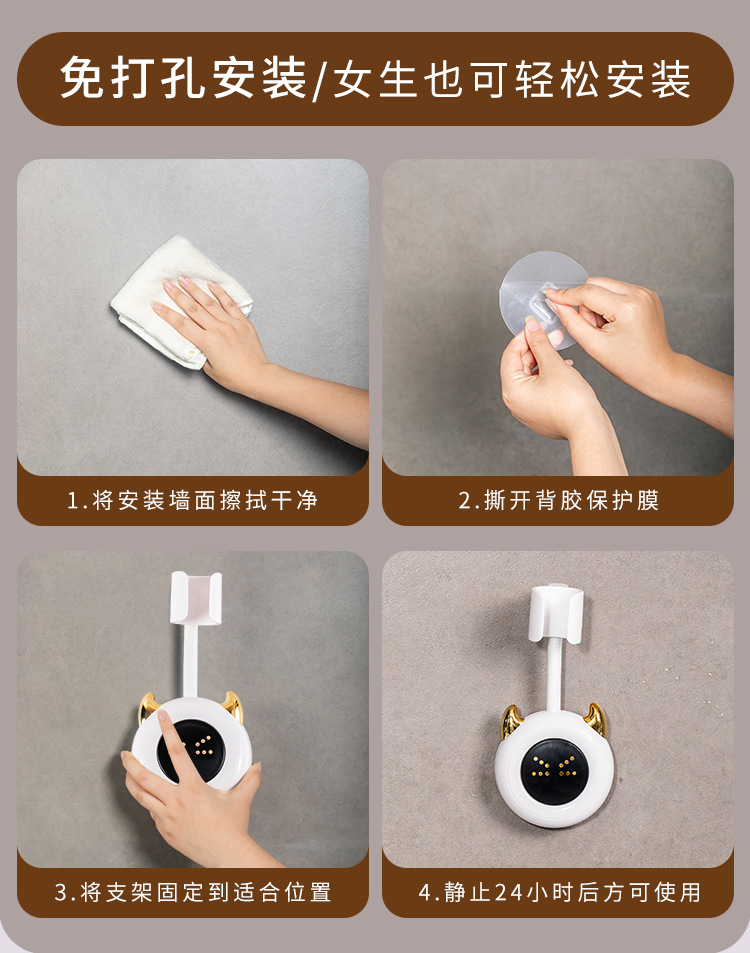 免打孔安装/女生也可轻松安装

1.将安装墙面擦拭干净

2.撕开背胶保护膜

3.将支架固定到适合位置

4.静止24小时后方可使用