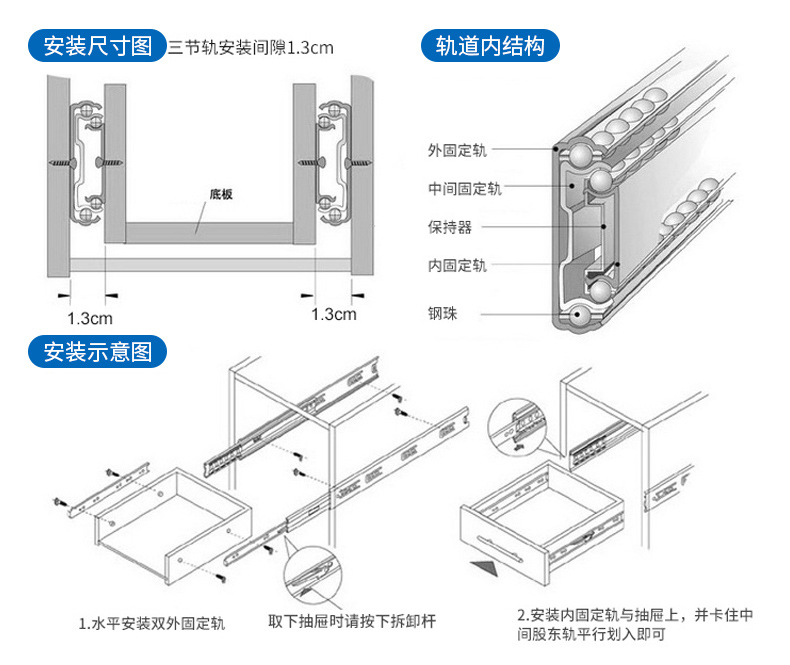 安装尺寸图 三节轨安装间隙1.3cm

底板

1.3cm 1.3cm

轨道内结构

外固定轨
中间固定轨
保持器
内固定轨
钢珠

安装示意图

1.水平安装双外固定轨

取下抽屉时请按下拆卸杆

2.安装内固定轨与抽屉上，并卡住中间股东轨平行划入即可