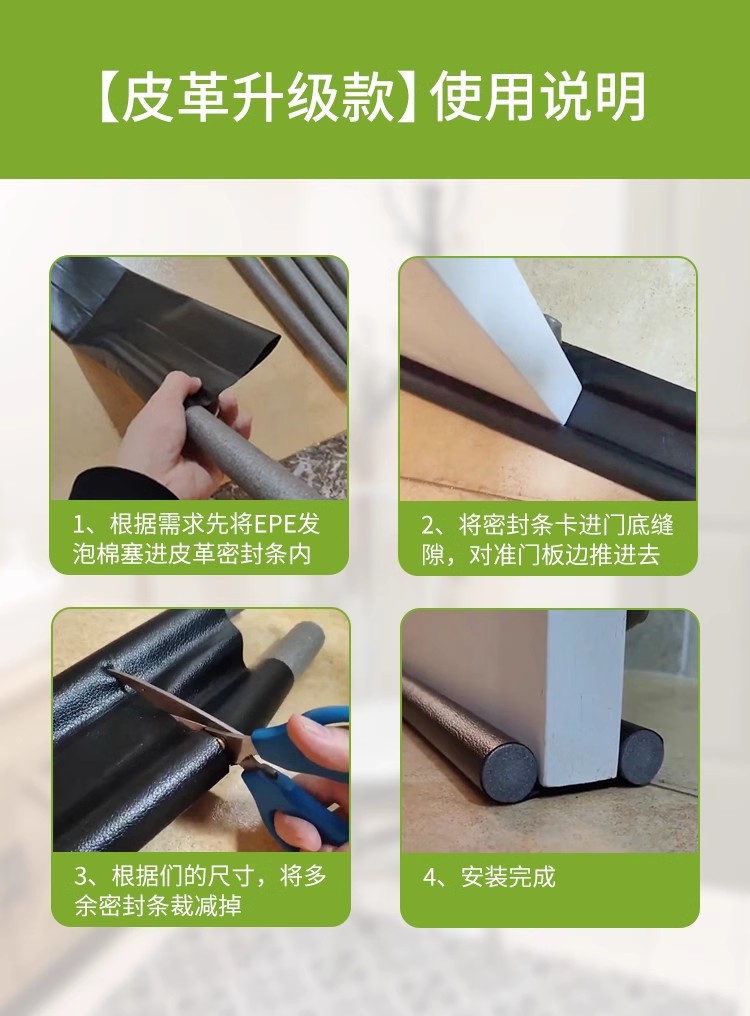 【皮革升级款】使用说明

1、根据需求先将EPE发泡棉塞进皮革密封条内

2、将密封条卡进门底缝隙，对准门板边推进去

3、根据们的尺寸，将多余密封条裁减掉

4、安装完成