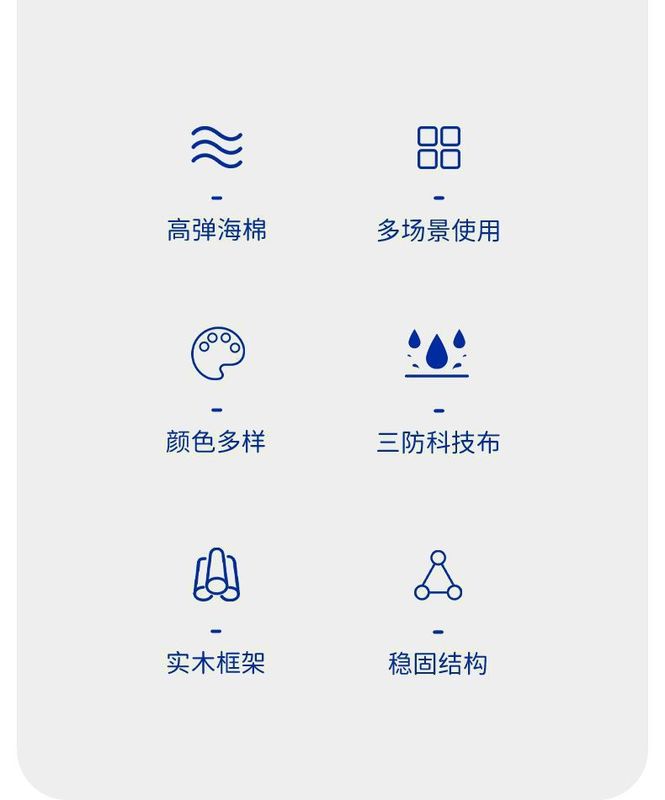 -
高弹海棉

-
多场景使用

-
颜色多样

-
三防科技布

-
实木框架

-
稳固结构