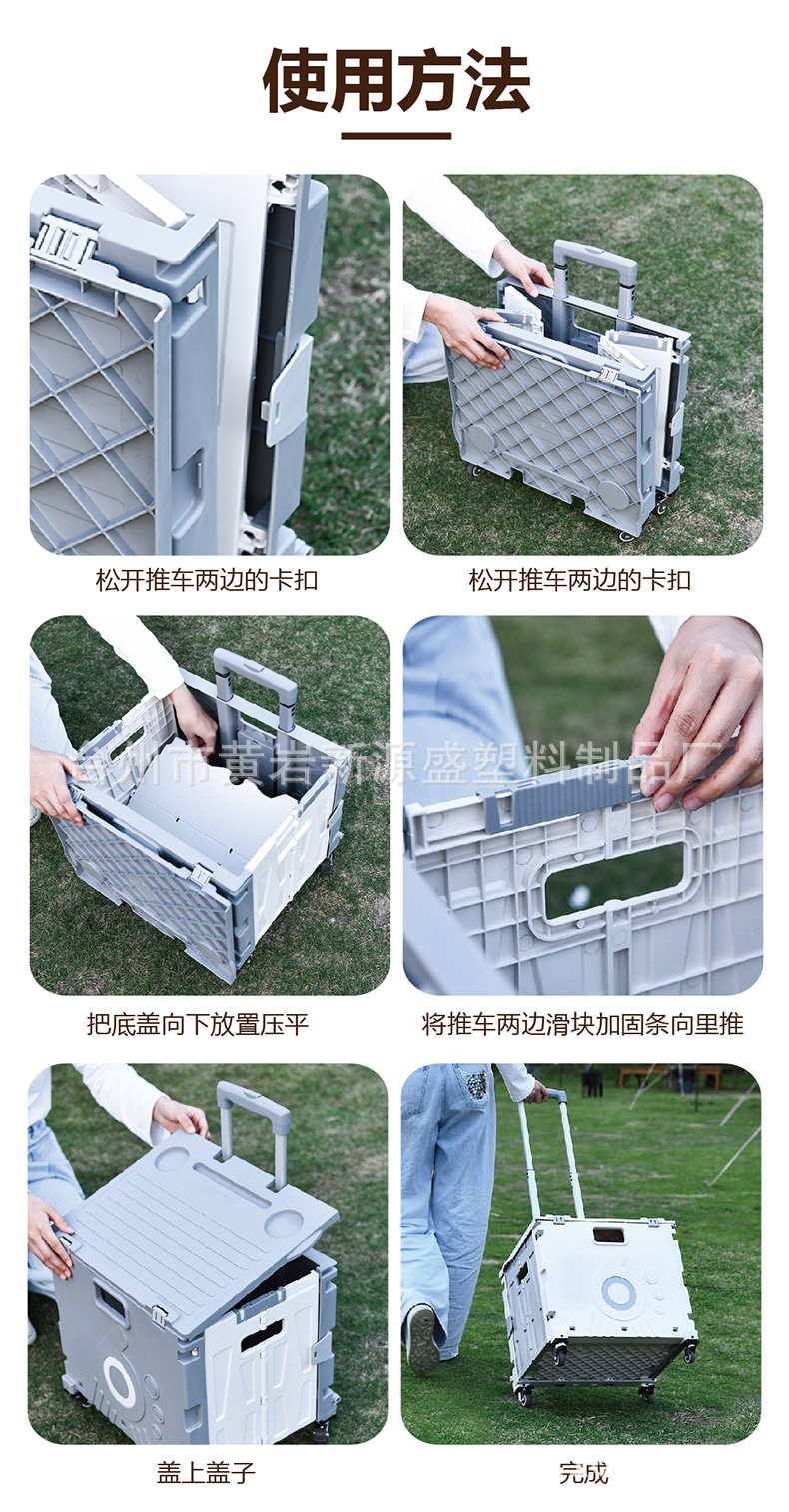 使用方法

松开推车两边的卡扣

松开推车两边的卡扣

台州市黄岩新源盛塑料制品厂

把底盖向下放置压平

将推车两边滑块加固条向里推

盖上盖子

完成