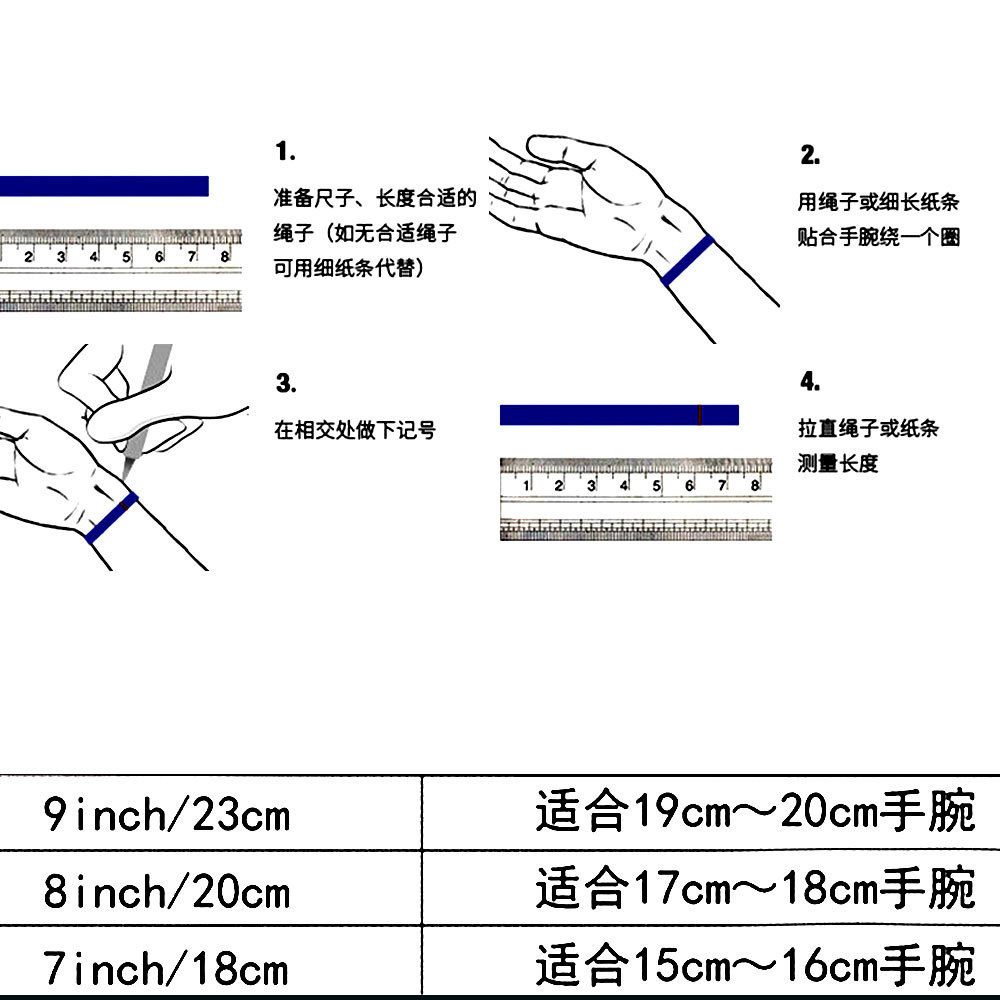 1.

准备尺子、长度合适的绳子（如无合适绳子可用细纸条代替）

2 3 4 5 6 7 8

2.

用绳子或细长纸条贴合手腕绕一个圈

3.

在相交处做下记号

4.

拉直绳子或纸条测量长度

1 2 3 4 5 6 7 8

| 9inch/23cm | 适合19cm～20cm手腕 |
|---|---|
| 8inch/20cm | 适合17cm～18cm手腕 |
| 7inch/18cm | 适合15cm～16cm手腕 |