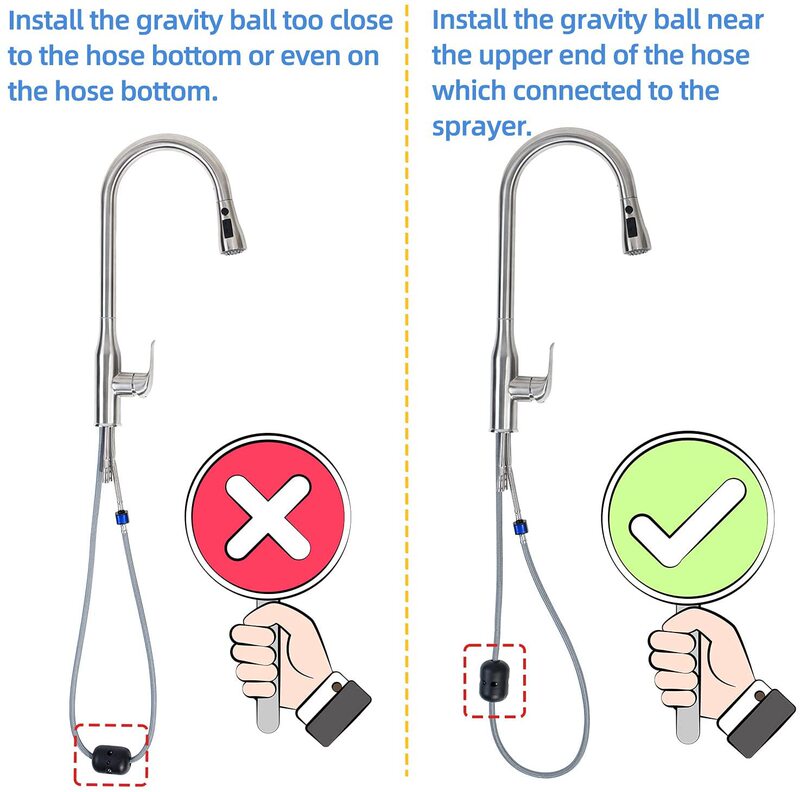 Install the gravity ball too close to the hose bottom or even on the hose bottom.

Install the gravity ball near the upper end of the hose which connected to the sprayer.