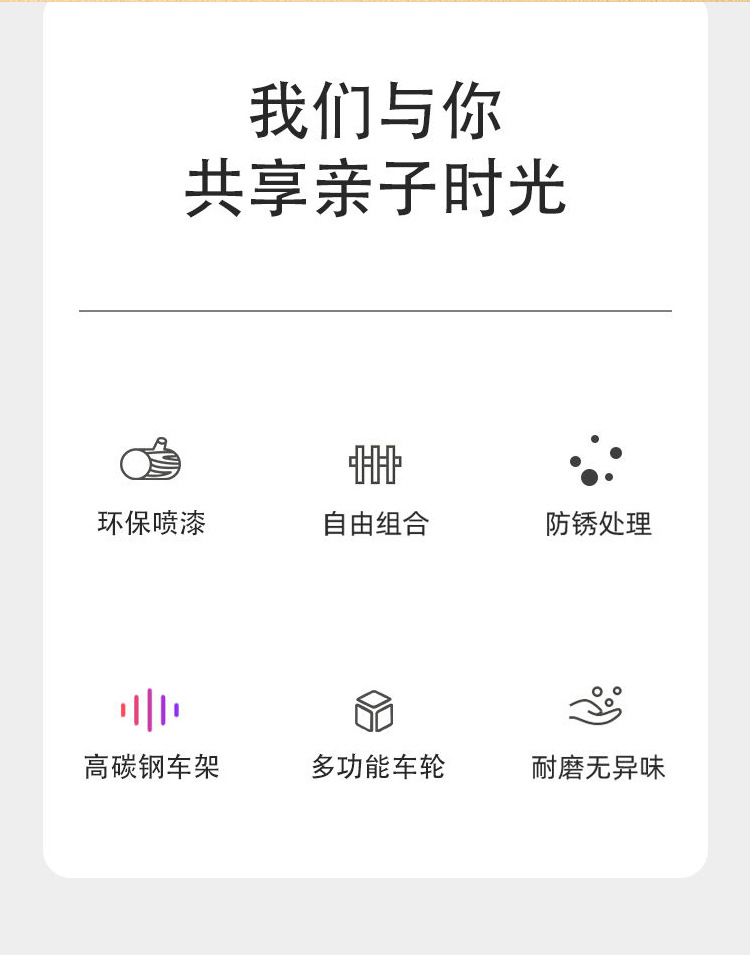 我们与你
共享亲子时光

环保喷漆

自由组合

防锈处理

高碳钢车架

多功能车轮

耐磨无异味