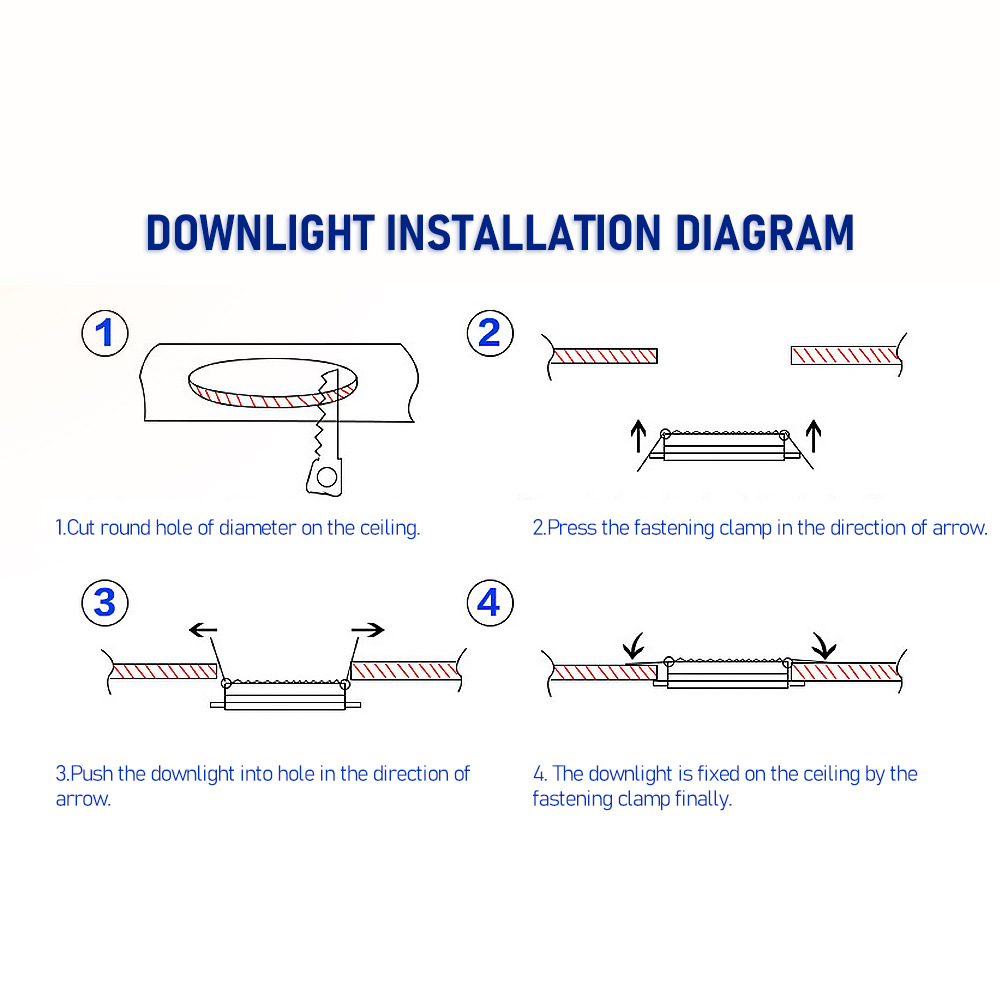 DOWNLIGHT INSTALLATION DIAGRAM

1

1.Cut round hole of diameter on the ceiling.

2

2.Press the fastening clamp in the direction of arrow.

3

3.Push the downlight into hole in the direction of arrow.

4

4. The downlight is fixed on the ceiling by the fastening clamp finally.