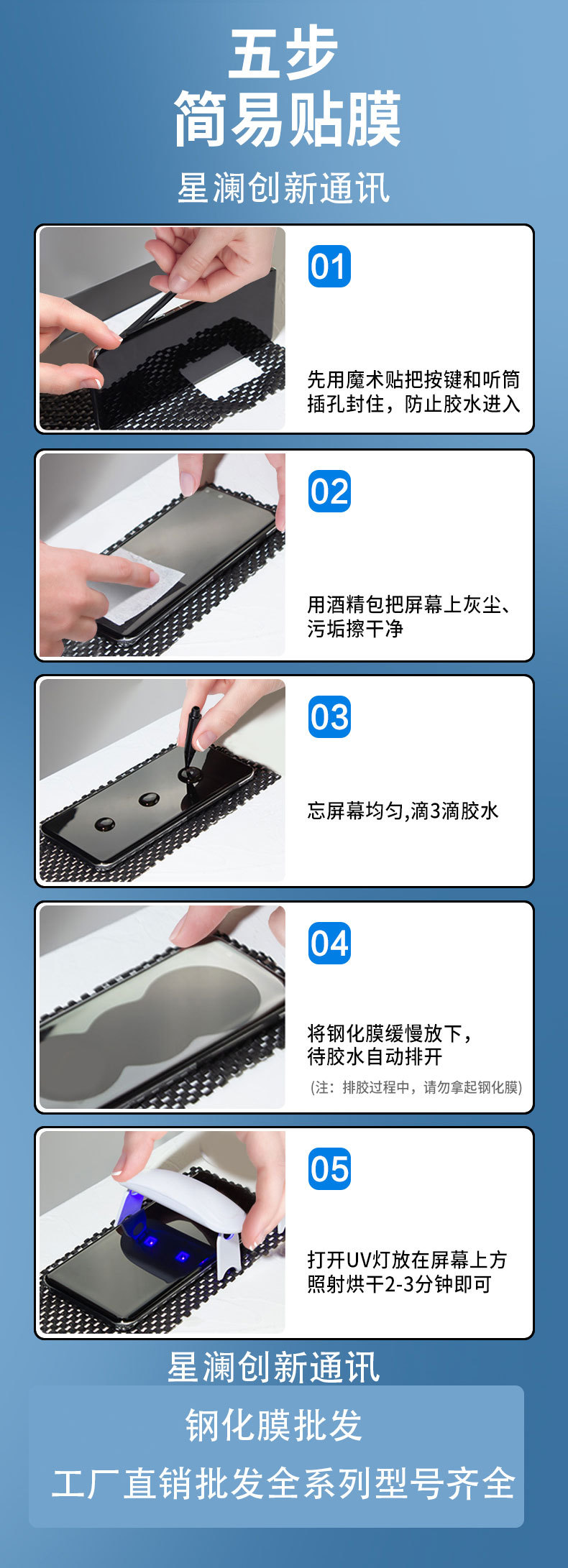 五步
简易贴膜

星澜创新通讯

01

先用魔术贴把按键和听筒插孔封住，防止胶水进入

02

用酒精包把屏幕上灰尘、污垢擦干净

03

忘屏幕均匀,滴3滴胶水

04

将钢化膜缓慢放下，待胶水自动排开

(注：排胶过程中，请勿拿起钢化膜)

05

打开UV灯放在屏幕上方照射烘干2-3分钟即可

星澜创新通讯

钢化膜批发

工厂直销批发全系列型号齐全