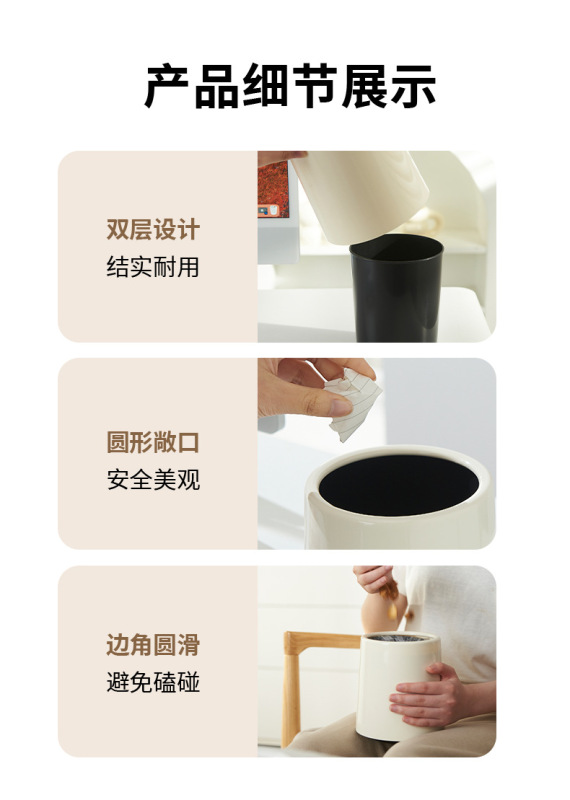 产品细节展示

双层设计
结实耐用

圆形敞口
安全美观

边角圆滑
避免磕碰