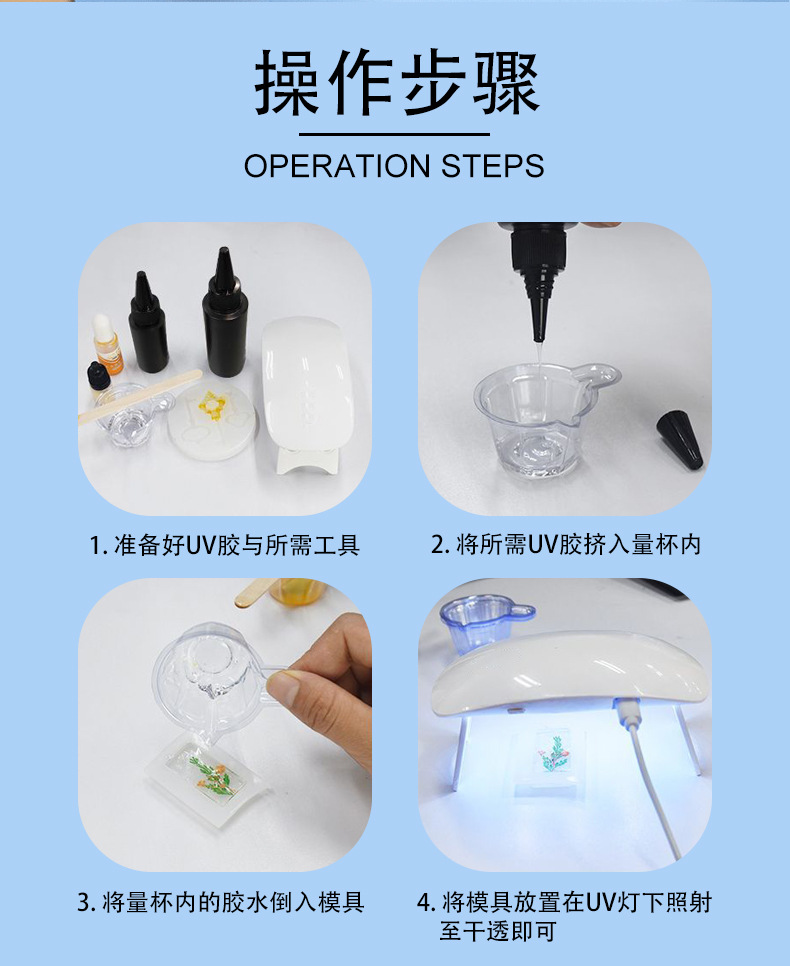 操作步骤

OPERATION STEPS

1. 准备好UV胶与所需工具

2. 将所需UV胶挤入量杯内

3. 将量杯内的胶水倒入模具

4. 将模具放置在UV灯下照射至干透即可