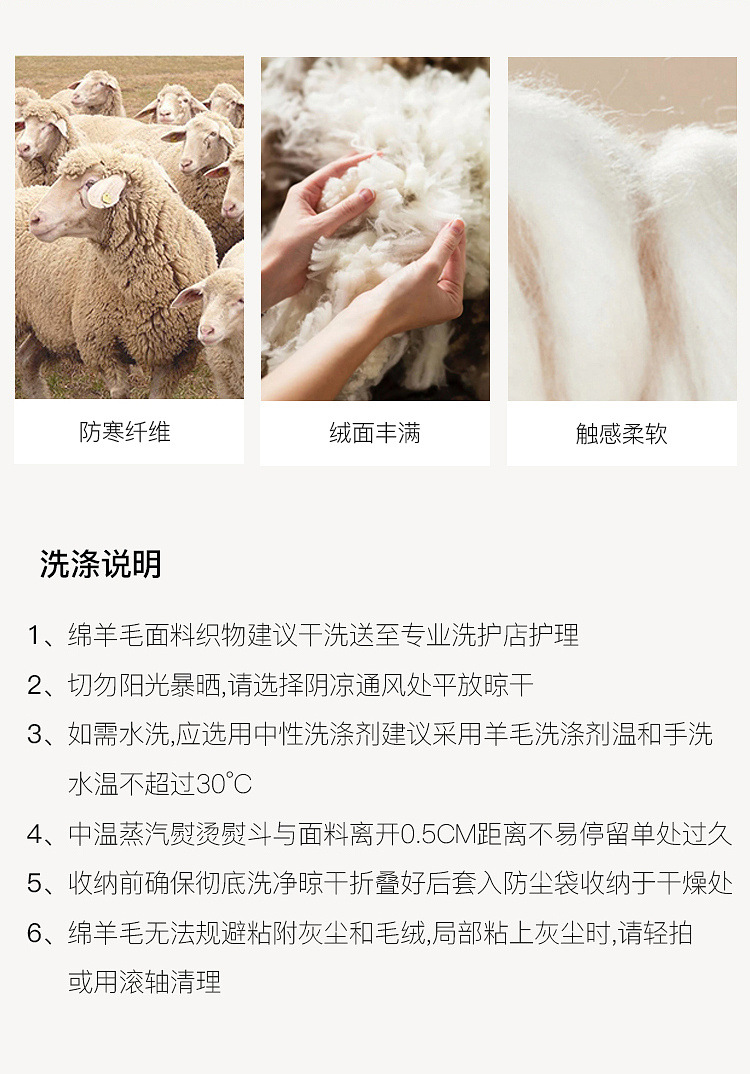 防寒纤维

绒面丰满

触感柔软

洗涤说明

1、绵羊毛面料织物建议干洗送至专业洗护店护理

2、切勿阳光暴晒,请选择阴凉通风处平放晾干

3、如需水洗,应选用中性洗涤剂建议采用羊毛洗涤剂温和手洗水温不超过30°C

4、中温蒸汽熨烫熨斗与面料离开0.5CM距离不易停留单处过久

5、收纳前确保彻底洗净晾干折叠好后套入防尘袋收纳于干燥处

6、绵羊毛无法规避粘附灰尘和毛绒,局部粘上灰尘时,请轻拍或用滚轴清理