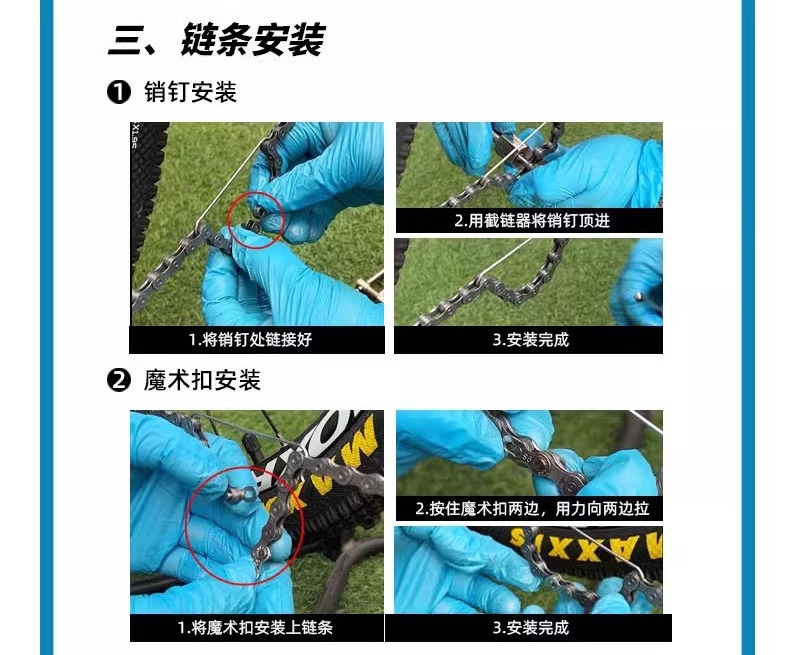 三、链条安装

❶ 销钉安装

1.将销钉处链接好

2.用截链器将销钉顶进

3.安装完成

❷ 魔术扣安装

1.将魔术扣安装上链条

2.按住魔术扣两边，用力向两边拉

3.安装完成