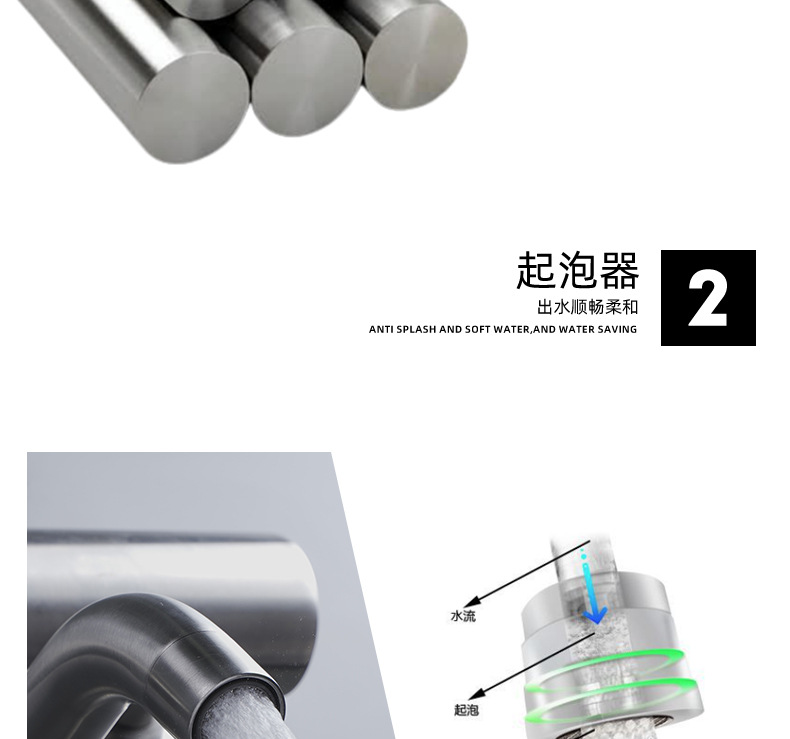 起泡器

出水顺畅柔和

ANTI SPLASH AND SOFT WATER,AND WATER SAVING

2

水流

起泡