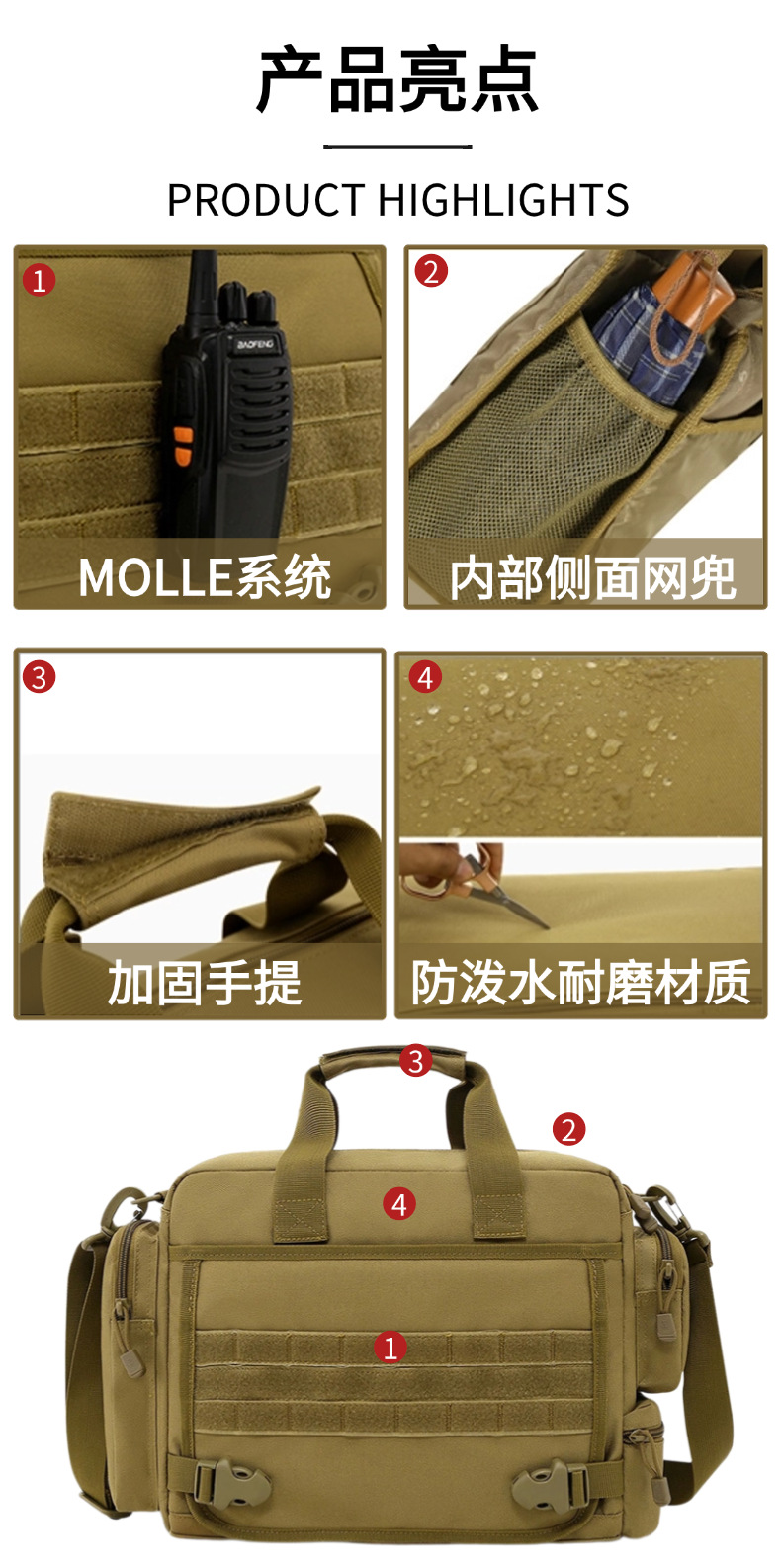 产品亮点

PRODUCT HIGHLIGHTS

1
BAOFENG
MOLLE系统

2
内部侧面网兜

3
加固手提

4
防泼水耐磨材质

3
2
4
1