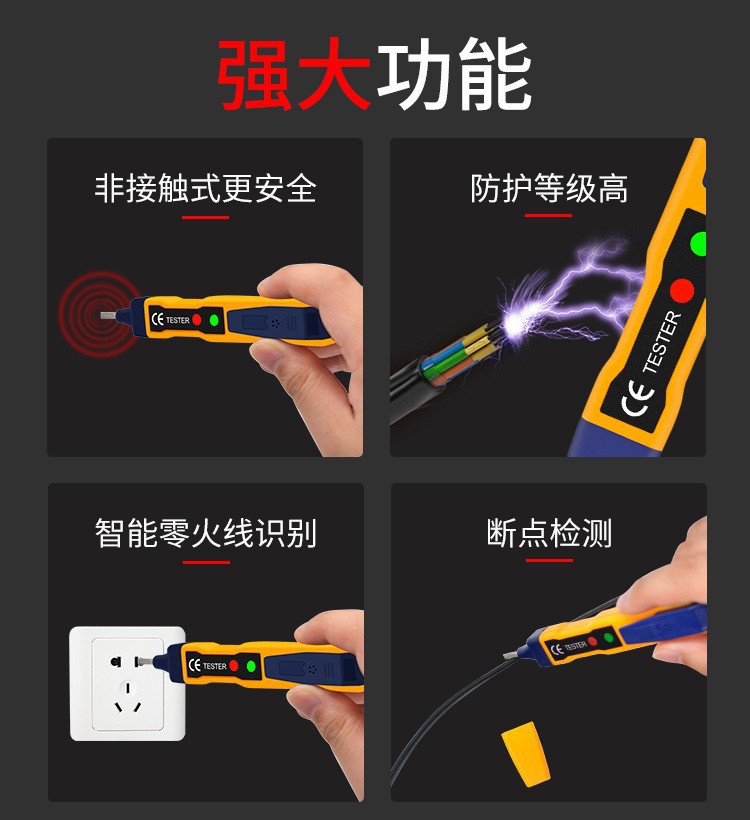 强大功能

非接触式更安全

CE TESTER

防护等级高

CE TESTER

智能零火线识别

CE TESTER

断点检测

CE TESTER