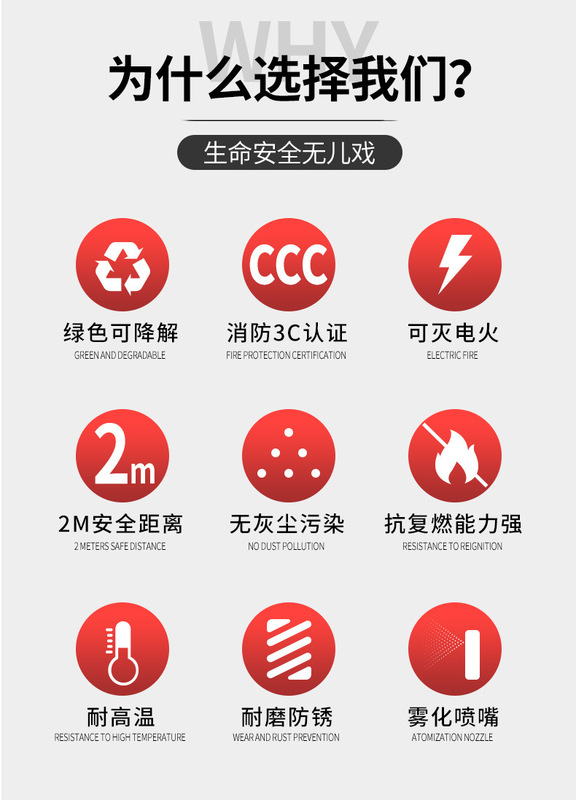 WHY

为什么选择我们?

生命安全无儿戏

CCC

绿色可降解
GREEN AND DEGRADABLE

消防3C认证
FIRE PROTECTION CERTIFICATION

可灭电火
ELECTRIC FIRE

2m

2M安全距离
2 METERS SAFE DISTANCE

无灰尘污染
NO DUST POLLUTION

抗复燃能力强
RESISTANCE TO REIGNITION

耐高温
RESISTANCE TO HIGH TEMPERATURE

耐磨防锈
WEAR AND RUST PREVENTION

雾化喷嘴
ATOMIZATION NOZZLE