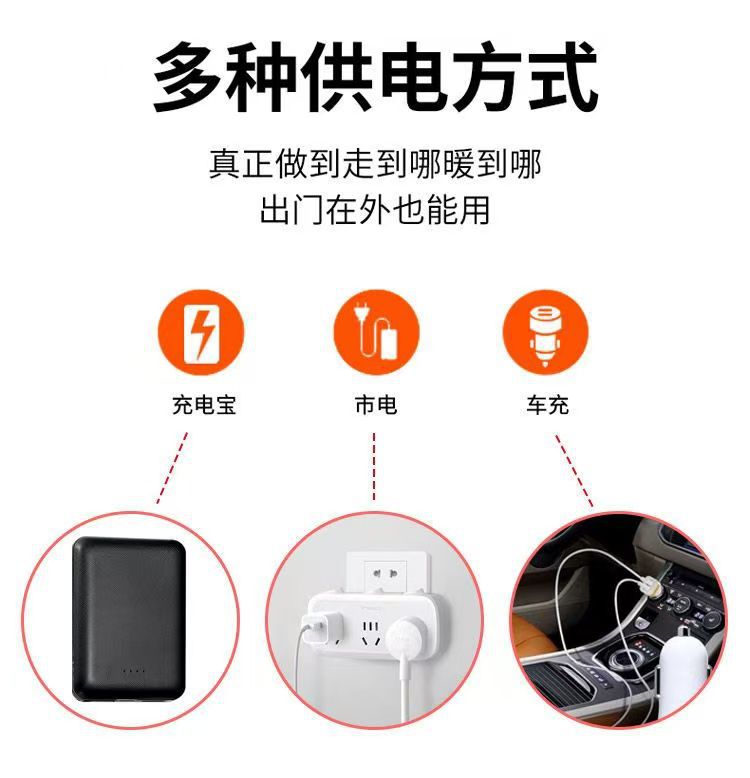 多种供电方式

真正做到走到哪暖到哪
出门在外也能用

充电宝

市电

车充