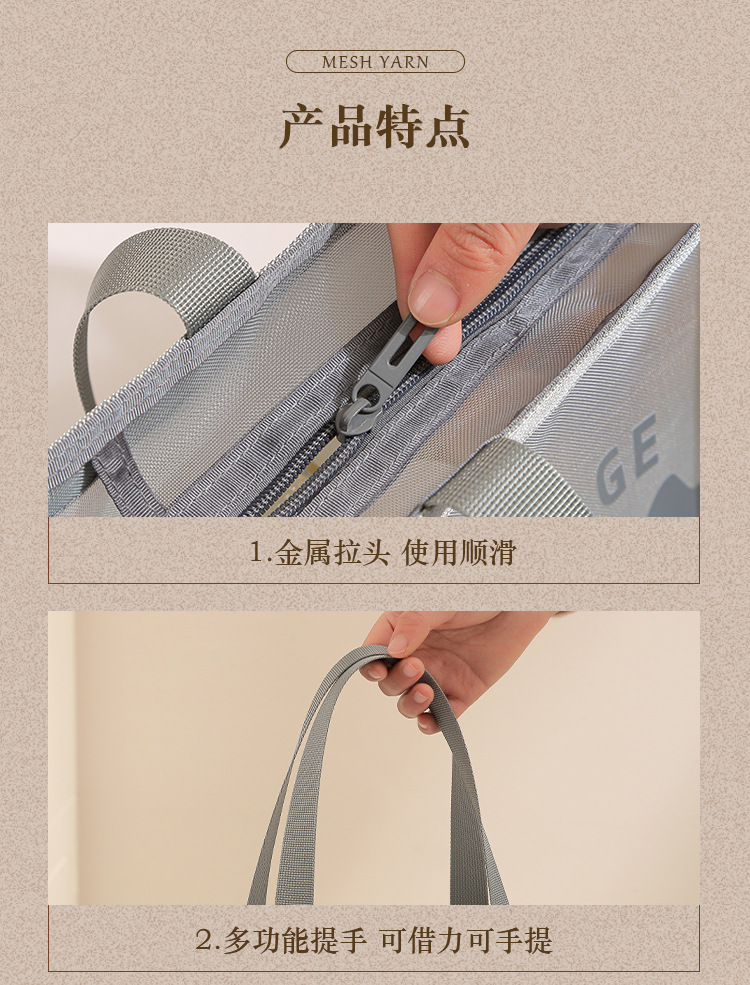 MESH YARN

产品特点

GE

1.金属拉头 使用顺滑

2.多功能提手 可借力可手提