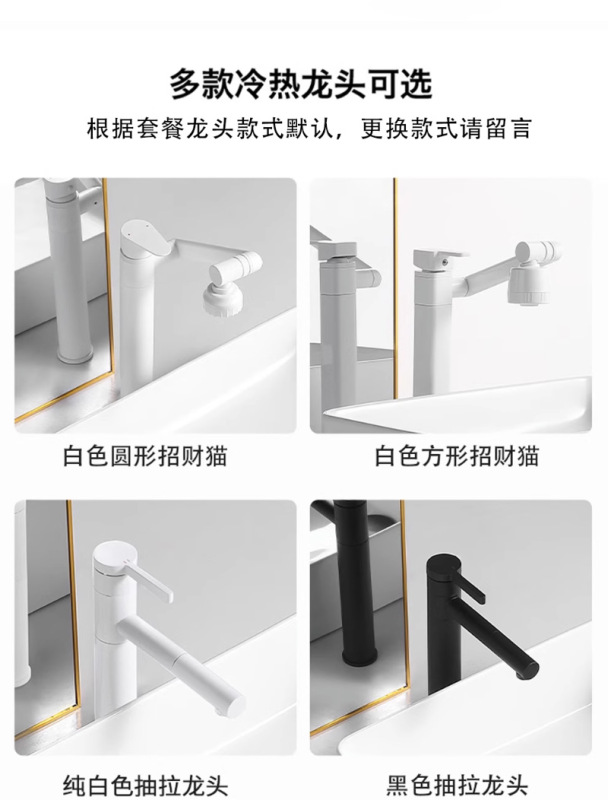 多款冷热龙头可选

根据套餐龙头款式默认，更换款式请留言

白色圆形招财猫

白色方形招财猫

纯白色抽拉龙头

黑色抽拉龙头