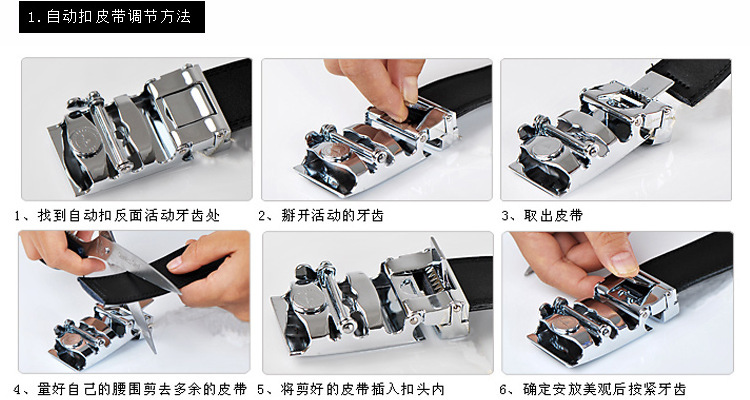 1.自动扣皮带调节方法

1、找到自动扣反面活动牙齿处

2、掰开活动的牙齿

3、取出皮带

4、量好自己的腰围剪去多余的皮带

5、将剪好的皮带插入扣头内

6、确定安放美观后按紧牙齿