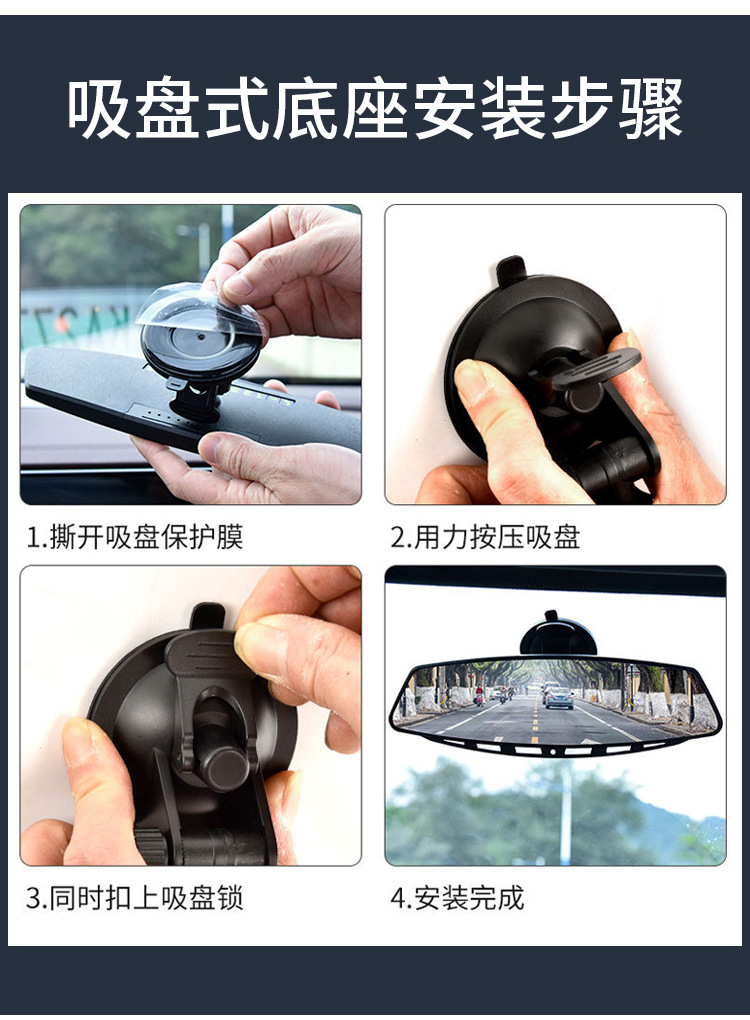 吸盘式底座安装步骤

1.撕开吸盘保护膜

2.用力按压吸盘

3.同时扣上吸盘锁

4.安装完成