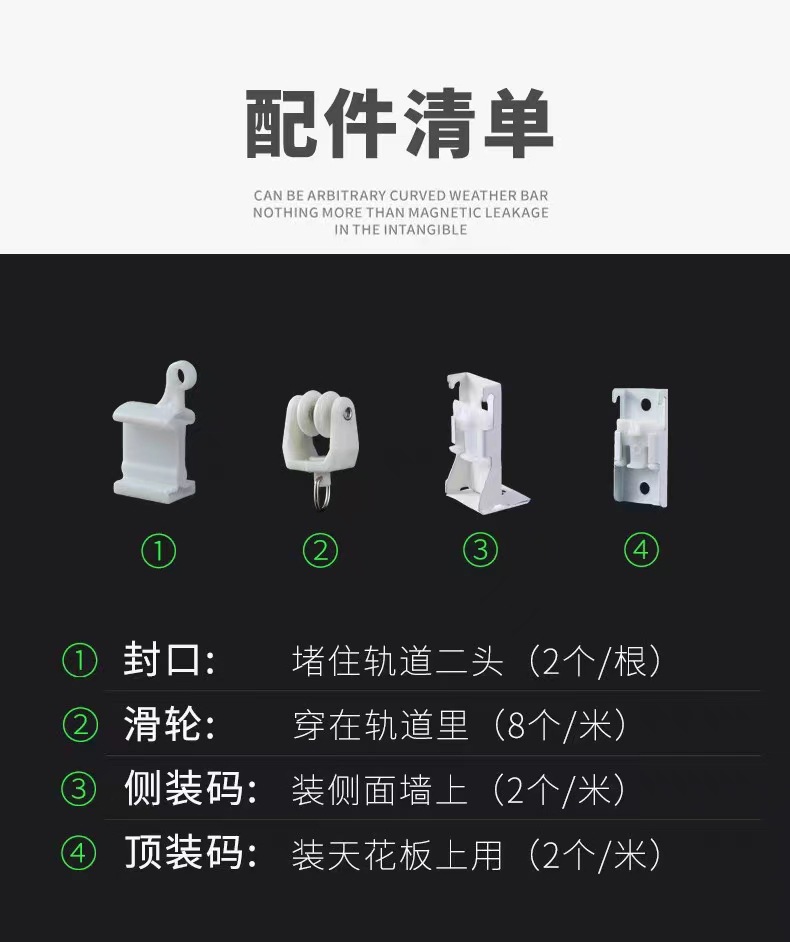 配件清单

CAN BE ARBITRARY CURVED WEATHER BAR
NOTHING MORE THAN MAGNETIC LEAKAGE
IN THE INTANGIBLE

①

②

③

④

① 封口: 堵住轨道二头（2个/根）

② 滑轮: 穿在轨道里（8个/米）

③ 侧装码: 装侧面墙上（2个/米）

④ 顶装码: 装天花板上用（2个/米）