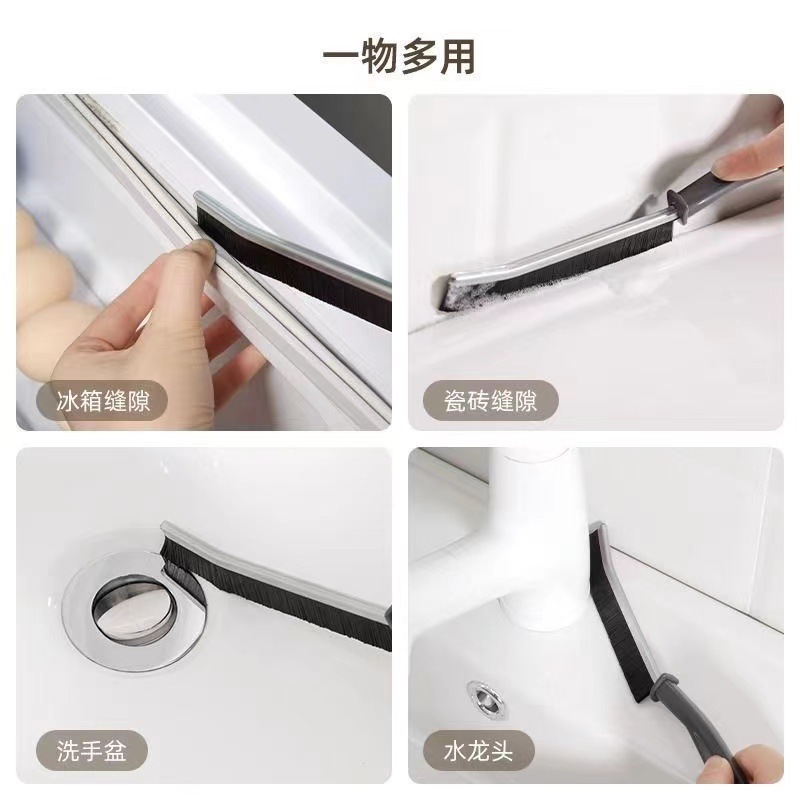 一物多用

冰箱缝隙

瓷砖缝隙

洗手盆

水龙头