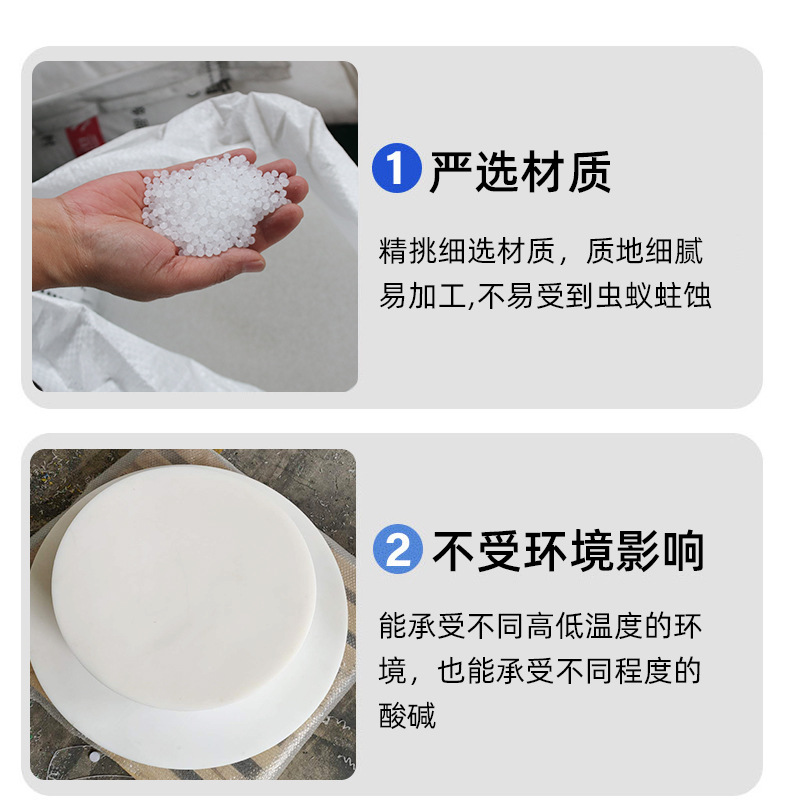 1 严选材质

精挑细选材质，质地细腻易加工,不易受到虫蚁蛀蚀

2 不受环境影响

能承受不同高低温度的环境，也能承受不同程度的酸碱