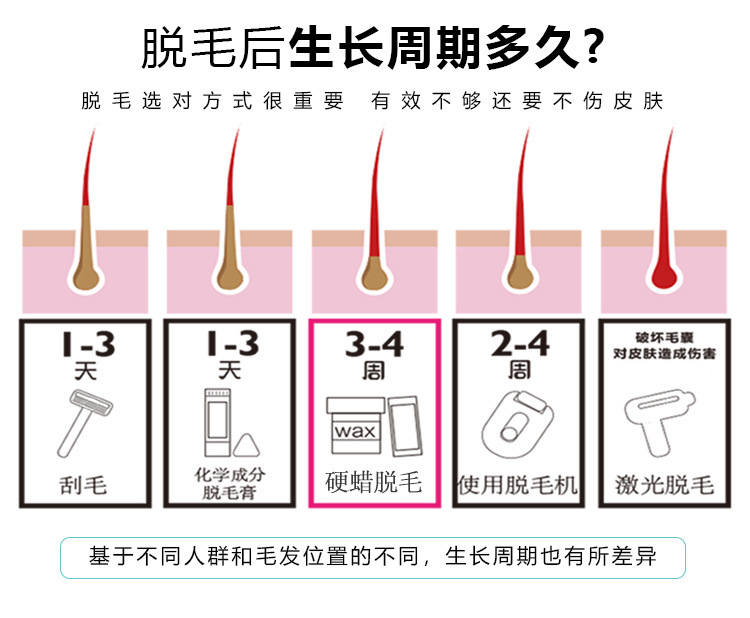 脱毛后生长周期多久?

脱毛选对方式很重要 有效不够还要不伤皮肤

1-3
天
刮毛

1-3
天
化学成分
脱毛膏

3-4
周
wax
硬蜡脱毛

2-4
周
使用脱毛机

破坏毛囊
对皮肤造成伤害
激光脱毛

基于不同人群和毛发位置的不同，生长周期也有所差异