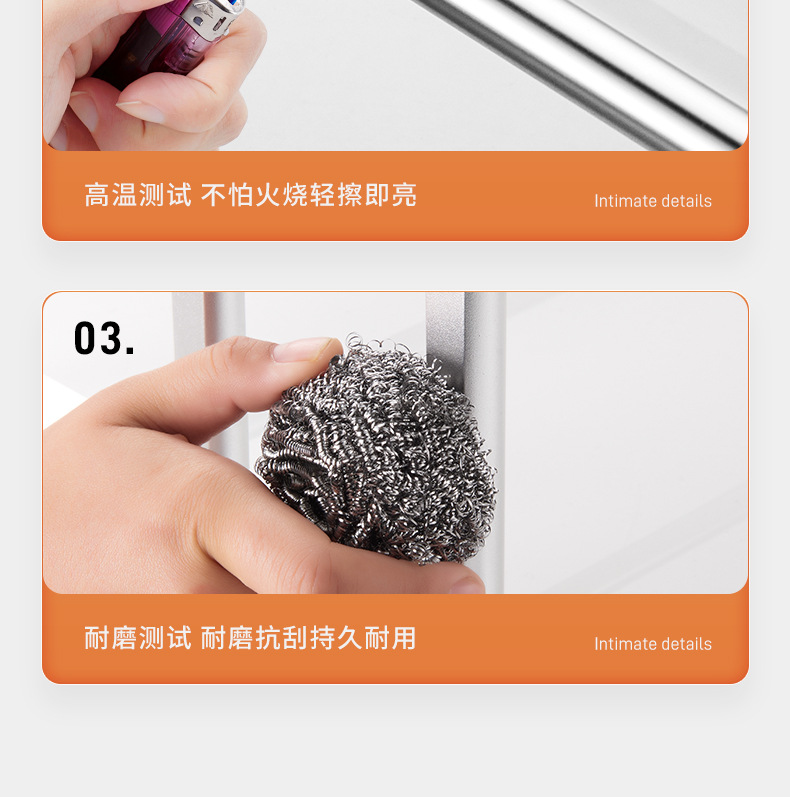 高温测试 不怕火烧轻擦即亮

Intimate details

03.

耐磨测试 耐磨抗刮持久耐用

Intimate details