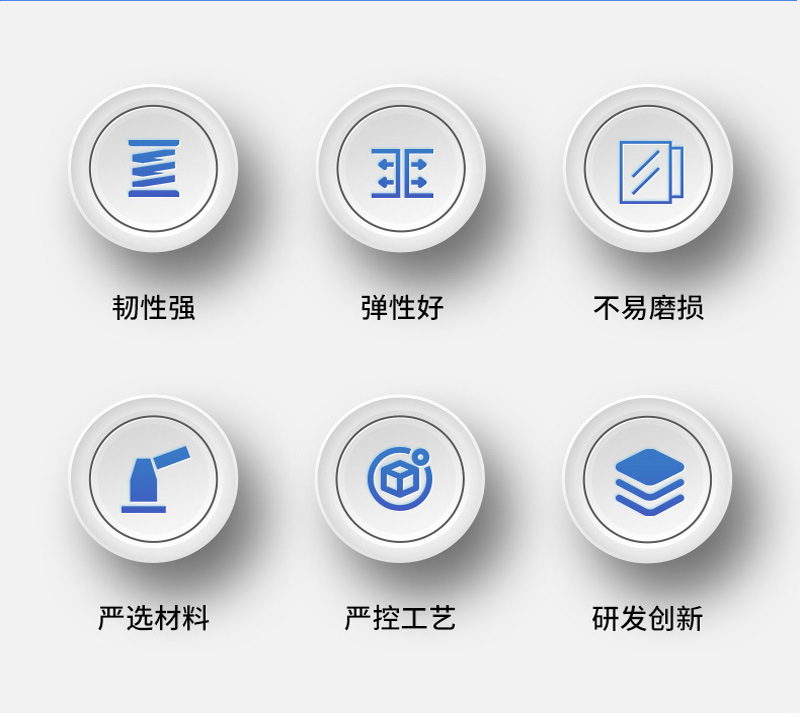 韧性强

弹性好

不易磨损

严选材料

严控工艺

研发创新