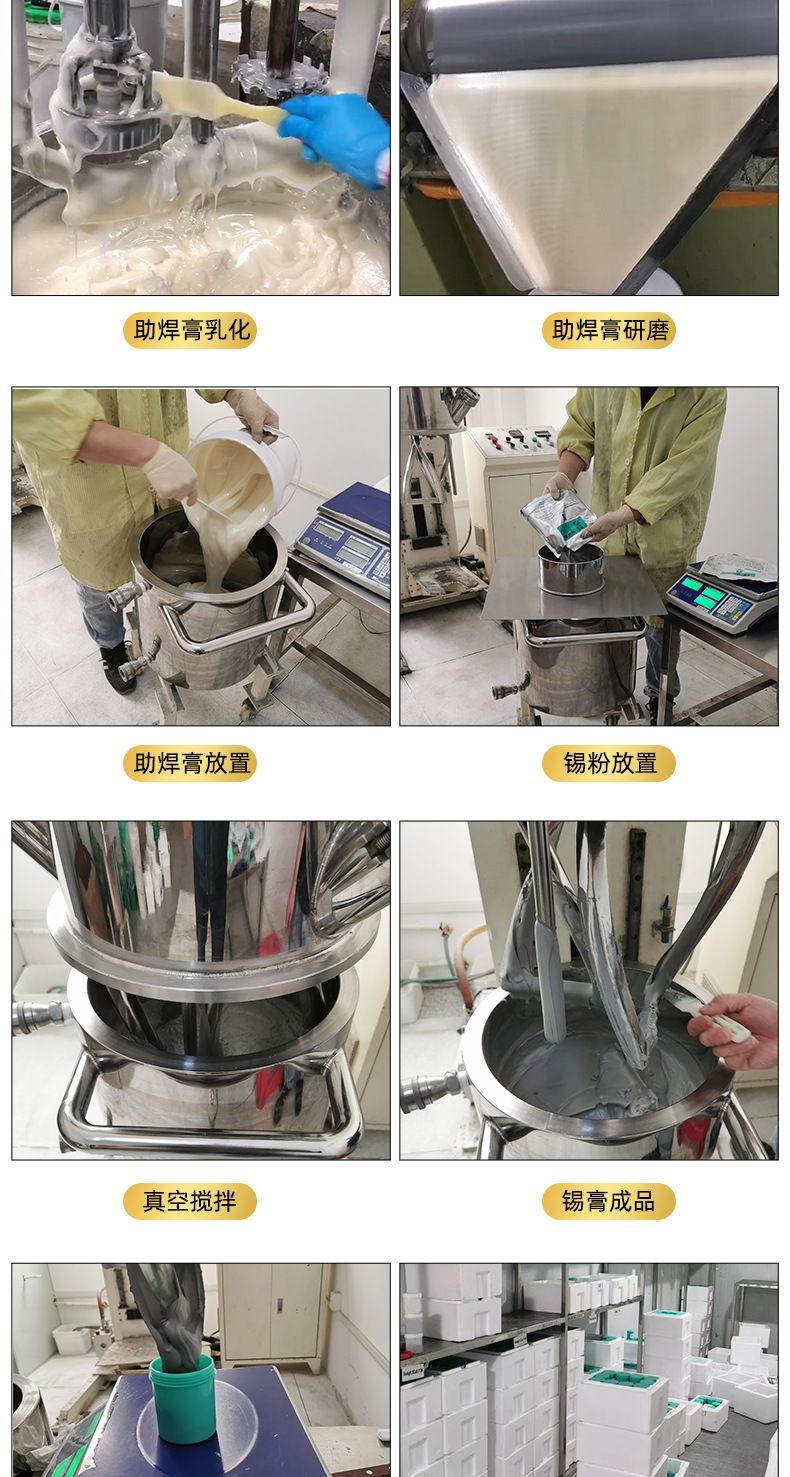 助焊膏乳化

助焊膏研磨

助焊膏放置

锡粉放置

真空搅拌

锡膏成品