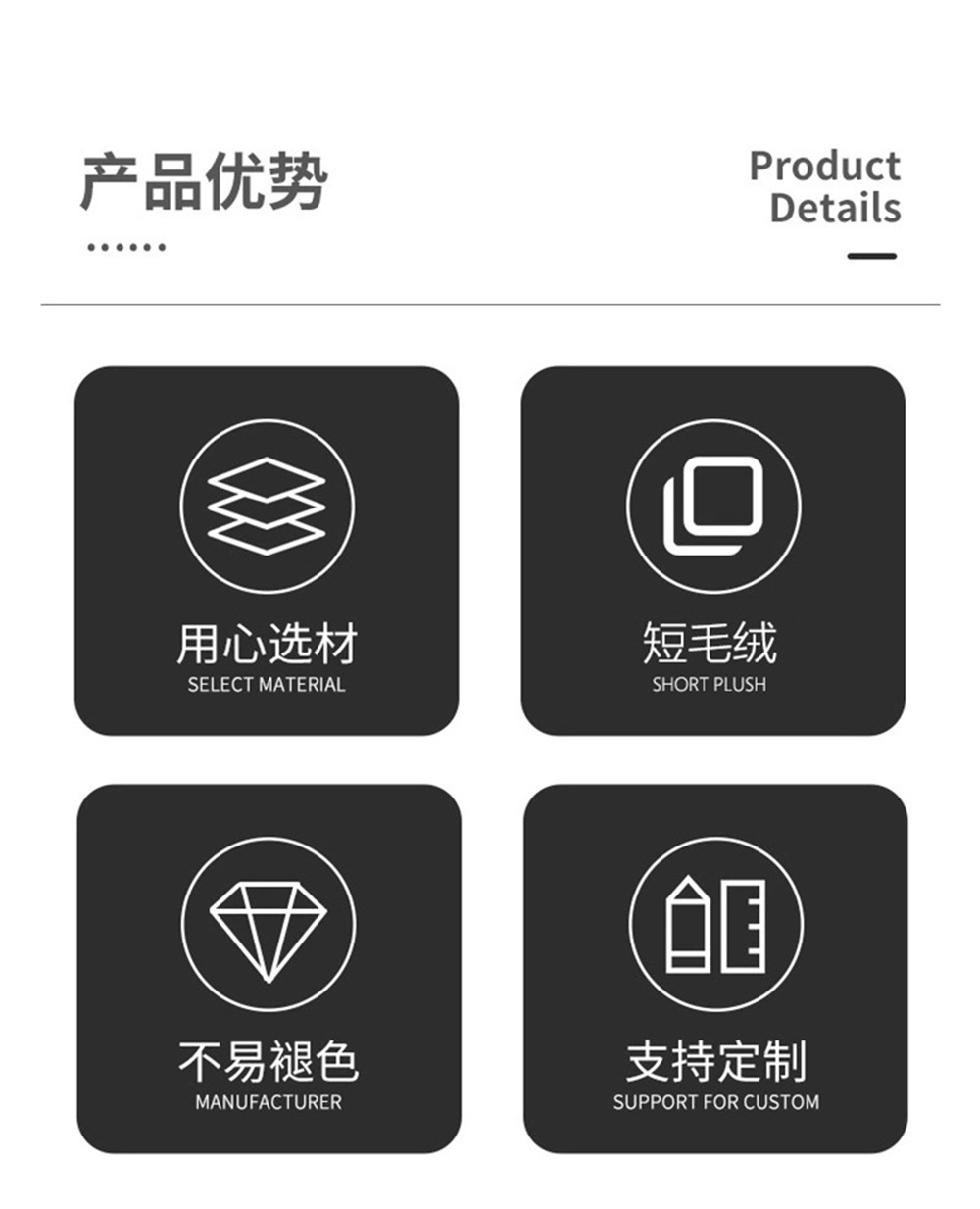 产品优势

Product
Details

用心选材
SELECT MATERIAL

短毛绒
SHORT PLUSH

不易褪色
MANUFACTURER

支持定制
SUPPORT FOR CUSTOM