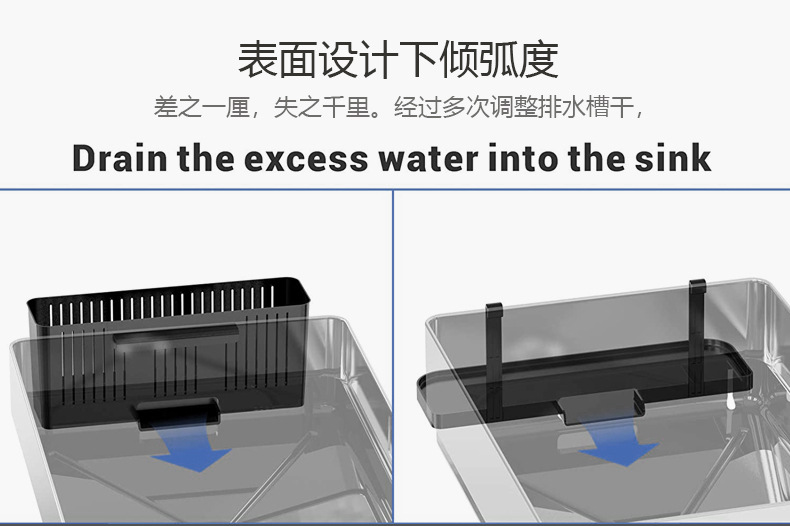 表面设计下倾弧度

差之一厘，失之千里。经过多次调整排水槽干，

Drain the excess water into the sink