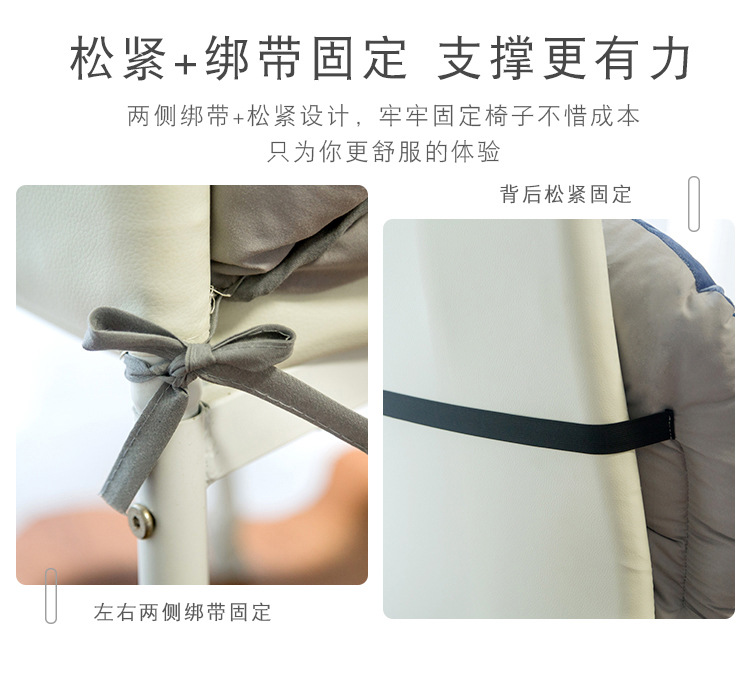 松紧+绑带固定 支撑更有力

两侧绑带+松紧设计，牢牢固定椅子不惜成本
只为你更舒服的体验

背后松紧固定

左右两侧绑带固定