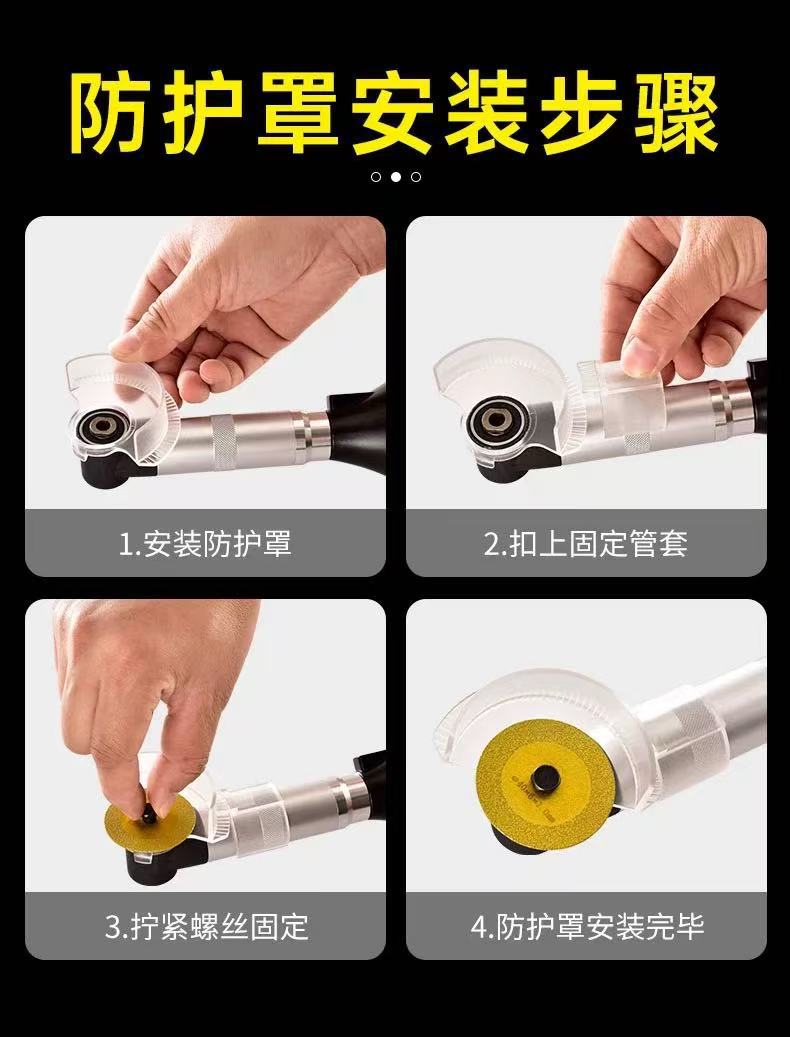 防护罩安装步骤

1.安装防护罩

2.扣上固定管套

3.拧紧螺丝固定

4.防护罩安装完毕