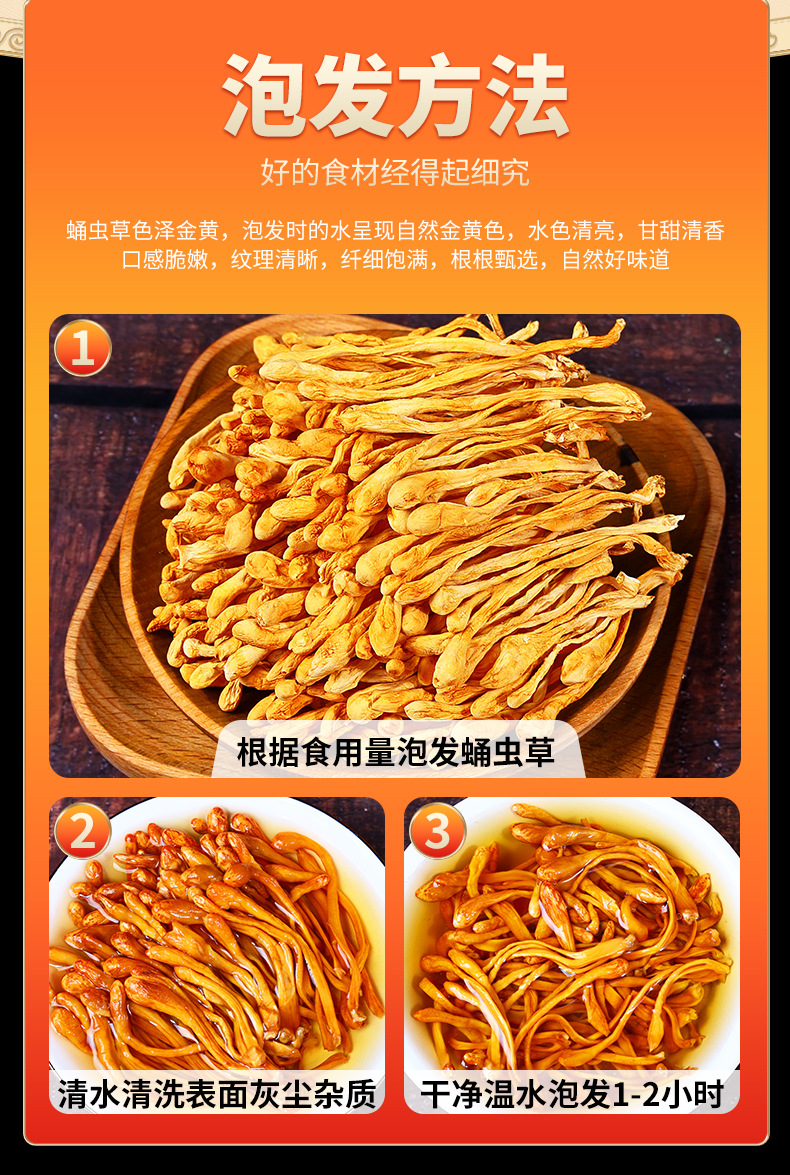 泡发方法

好的食材经得起细究

蛹虫草色泽金黄，泡发时的水呈现自然金黄色，水色清亮，甘甜清香
口感脆嫩，纹理清晰，纤细饱满，根根甄选，自然好味道

1
根据食用量泡发蛹虫草

2
清水清洗表面灰尘杂质

3
干净温水泡发1-2小时