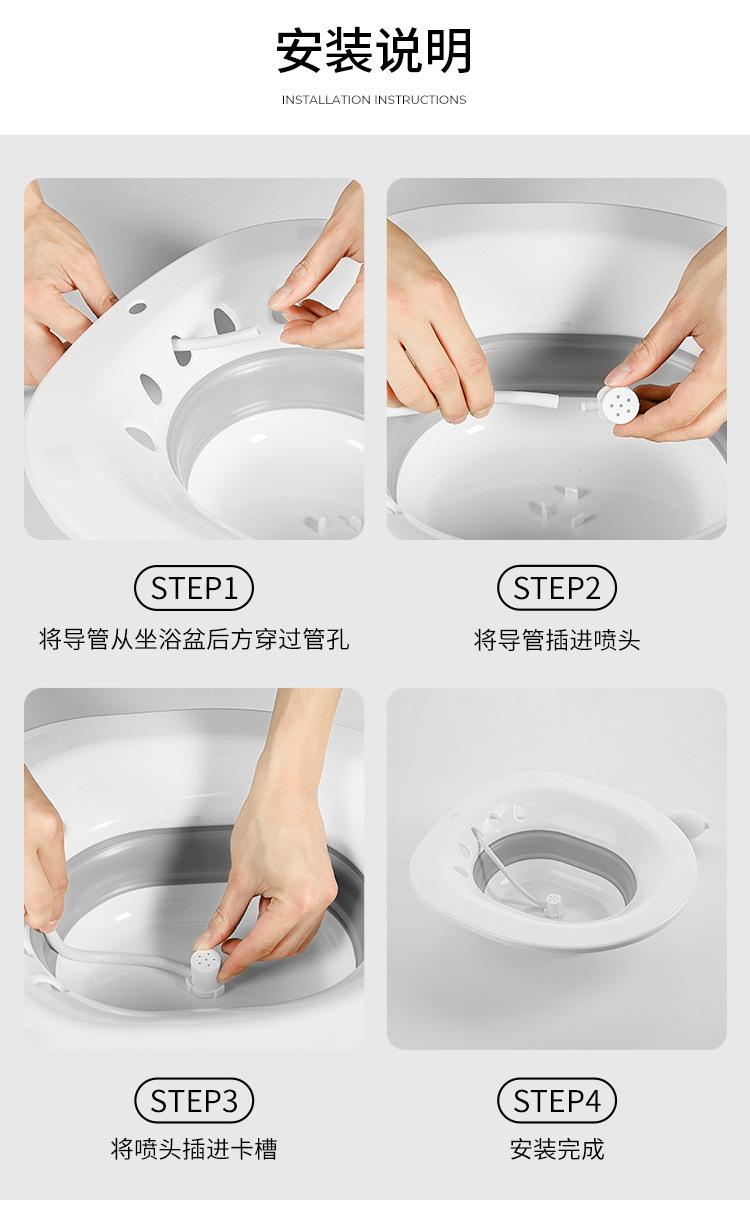 安装说明

INSTALLATION INSTRUCTIONS

STEP1

将导管从坐浴盆后方穿过管孔

STEP2

将导管插进喷头

STEP3

将喷头插进卡槽

STEP4

安装完成