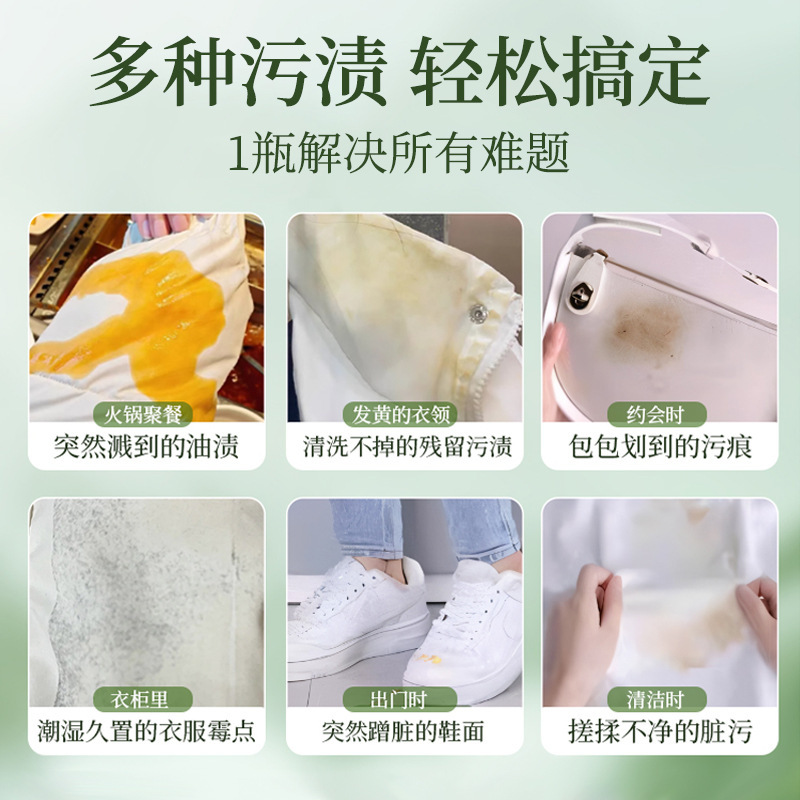 多种污渍 轻松搞定

1瓶解决所有难题

火锅聚餐
突然溅到的油渍

发黄的衣领
清洗不掉的残留污渍

约会时
包包划到的污痕

衣柜里
潮湿久置的衣服霉点

出门时
突然蹭脏的鞋面

清洁时
搓揉不净的脏污