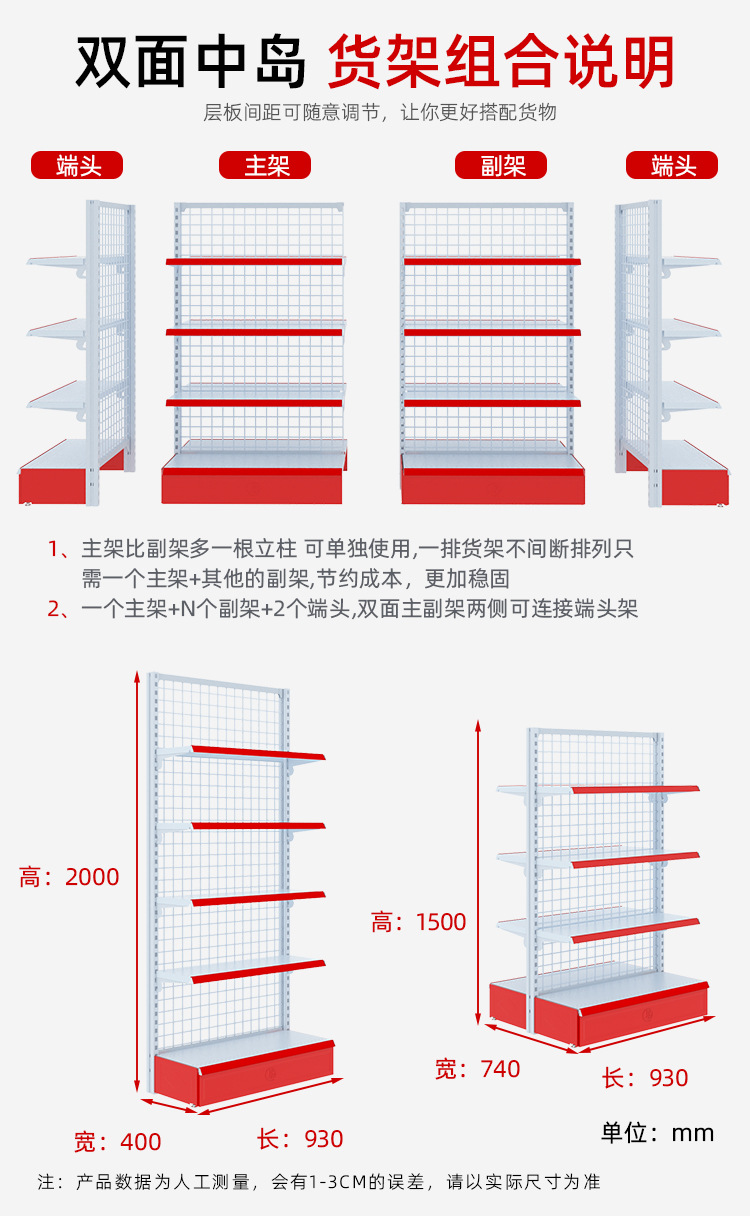 双面中岛 货架组合说明

层板间距可随意调节，让你更好搭配货物

端头

主架

副架

端头

1、主架比副架多一根立柱 可单独使用,一排货架不间断排列只需一个主架+其他的副架,节约成本，更加稳固

2、一个主架+N个副架+2个端头,双面主副架两侧可连接端头架

高：2000

宽：400

长：930

高：1500

宽：740

长：930

单位：mm

注：产品数据为人工测量，会有1-3CM的误差，请以实际尺寸为准