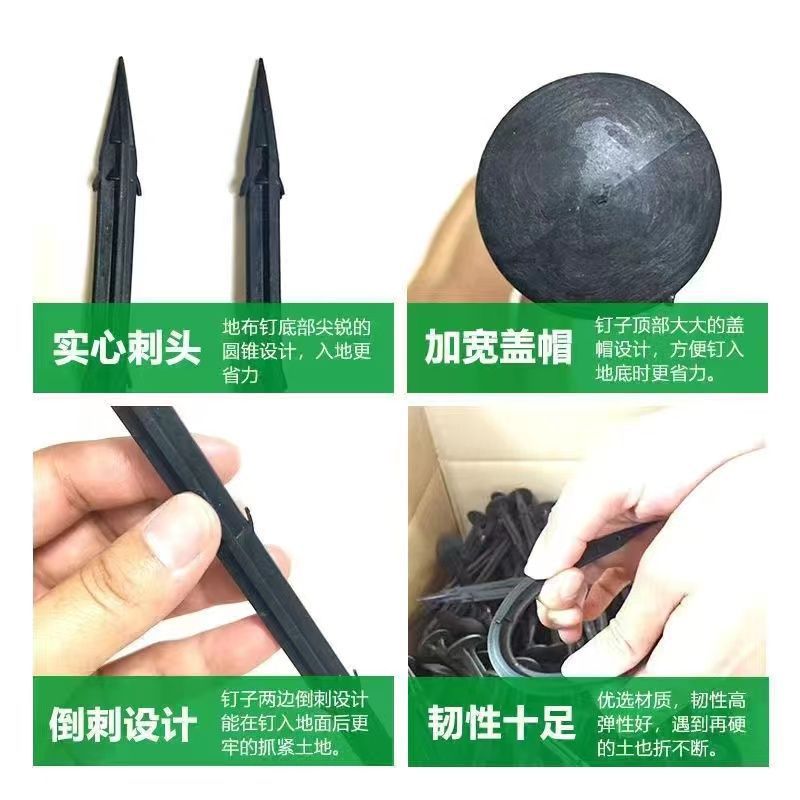 实心刺头

地布钉底部尖锐的圆锥设计，入地更省力

加宽盖帽

钉子顶部大大的盖帽设计，方便钉入地底时更省力。

倒刺设计

钉子两边倒刺设计能在钉入地面后更牢的抓紧土地。

韧性十足

优选材质，韧性高弹性好，遇到再硬的土也折不断。