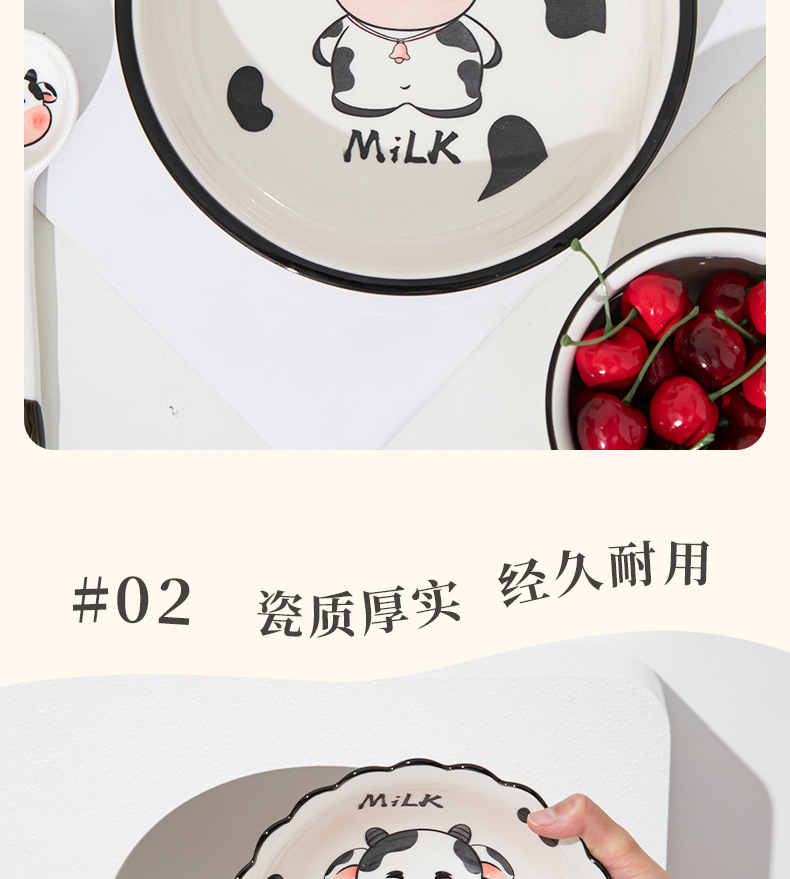 MiLK

#02 瓷质厚实 经久耐用

MiLK